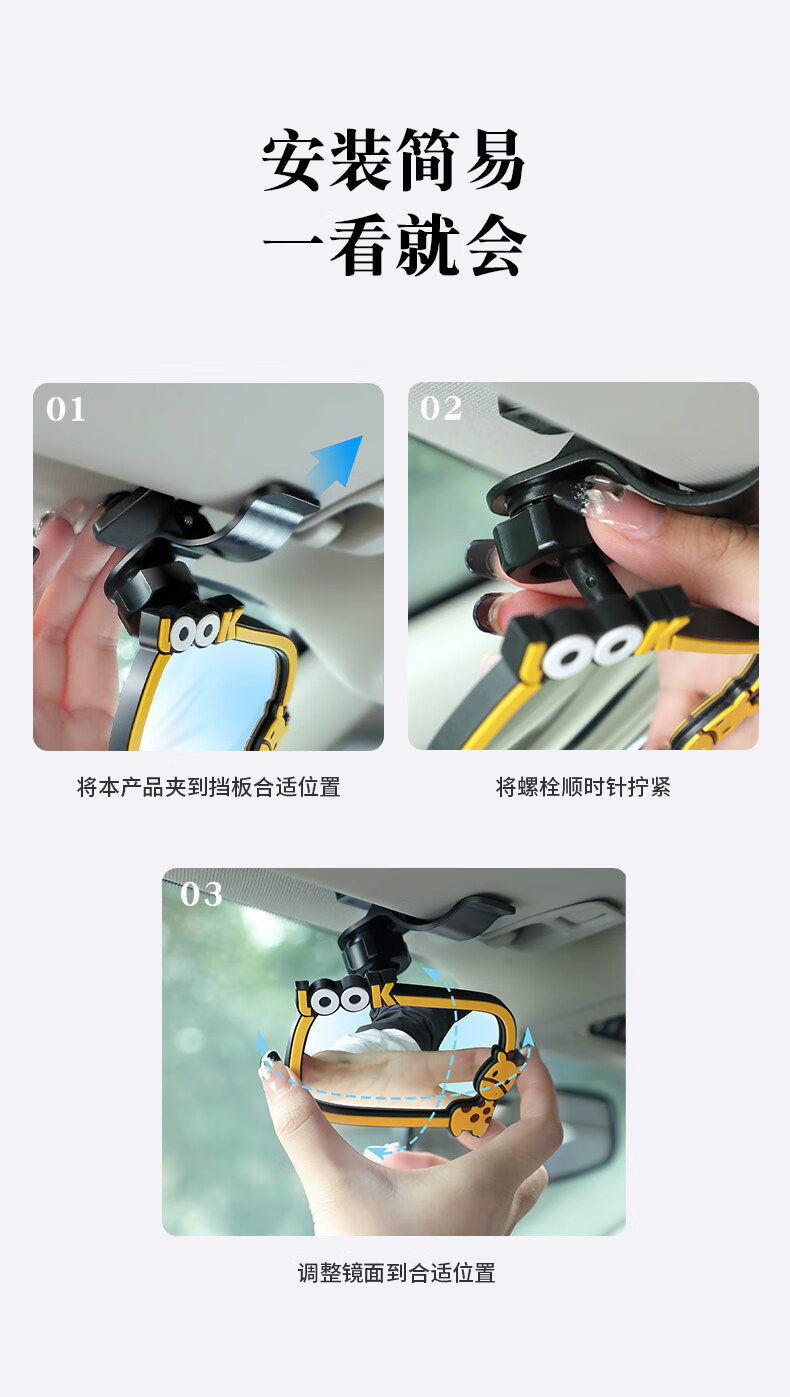 安装简易
一看就会

01

LOOK

将本产品夹到挡板合适位置

02

LOOK

将螺栓顺时针拧紧

03

LOOK

调整镜面到合适位置