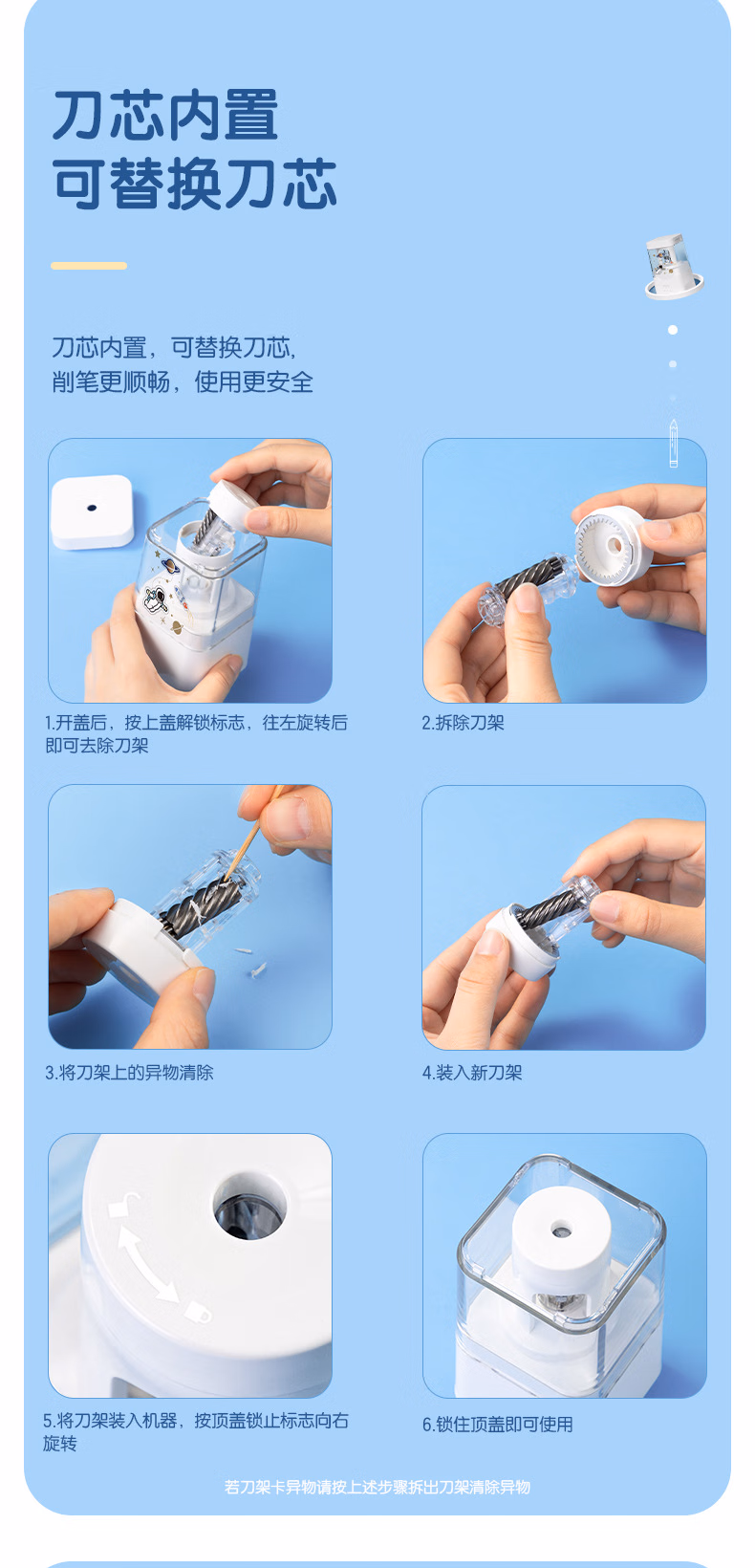 刀芯内置
可替换刀芯

刀芯内置，可替换刀芯，
削笔更顺畅，使用更安全

1.开盖后，按上盖解锁标志，往左旋转后即可去除刀架

2.拆除刀架

3.将刀架上的异物清除

4.装入新刀架

5.将刀架装入机器，按顶盖锁止标志向右旋转

6.锁住顶盖即可使用

若刀架卡异物请按上述步骤拆出刀架清除异物