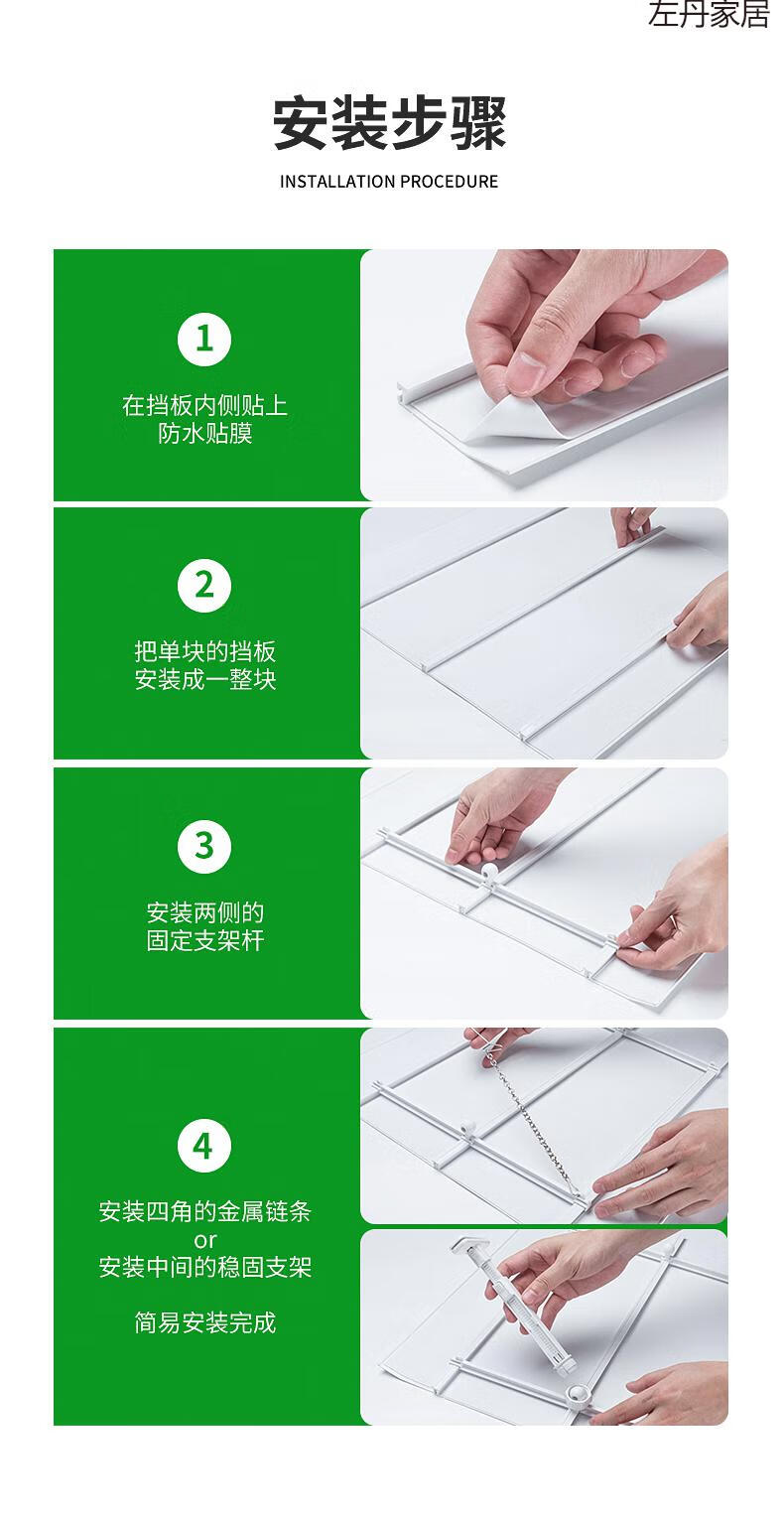 左丹家居

安装步骤

INSTALLATION PROCEDURE

1

在挡板内侧贴上防水贴膜

2

把单块的挡板安装成一整块

3

安装两侧的固定支架杆

4

安装四角的金属链条
or
安装中间的稳固支架

简易安装完成