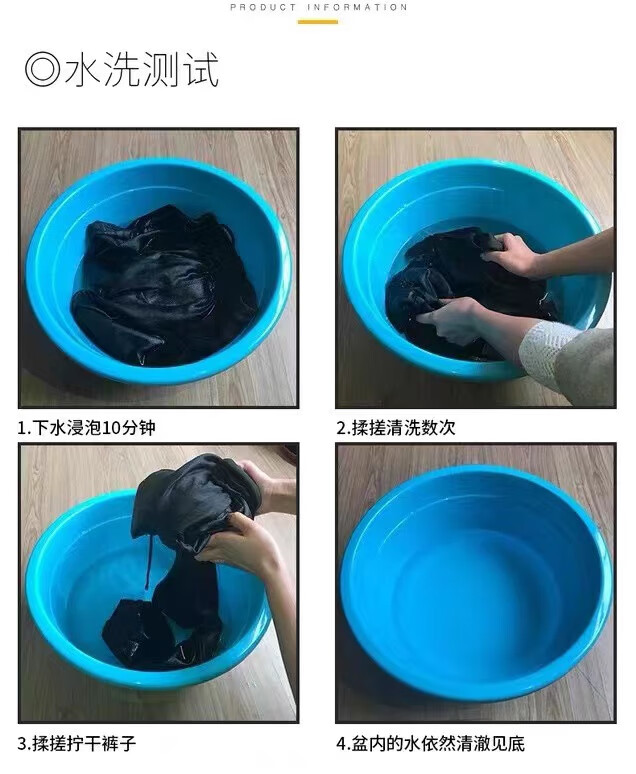 PRODUCT INFORMATION

◎水洗测试

1.下水浸泡10分钟

2.揉搓清洗数次

3.揉搓拧干裤子

4.盆内的水依然清澈见底