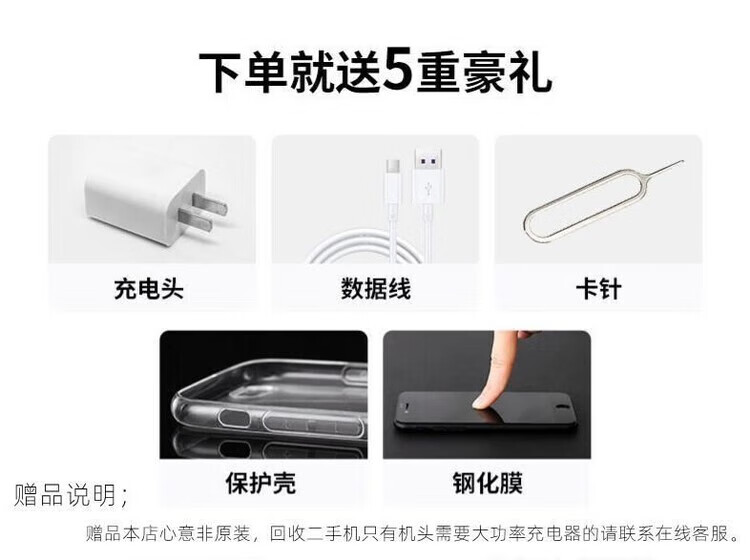 下单就送5重豪礼

充电头

数据线

卡针

保护壳

钢化膜

赠品说明；

赠品本店心意非原装，回收二手机只有机头需要大功率充电器的请联系在线客服。