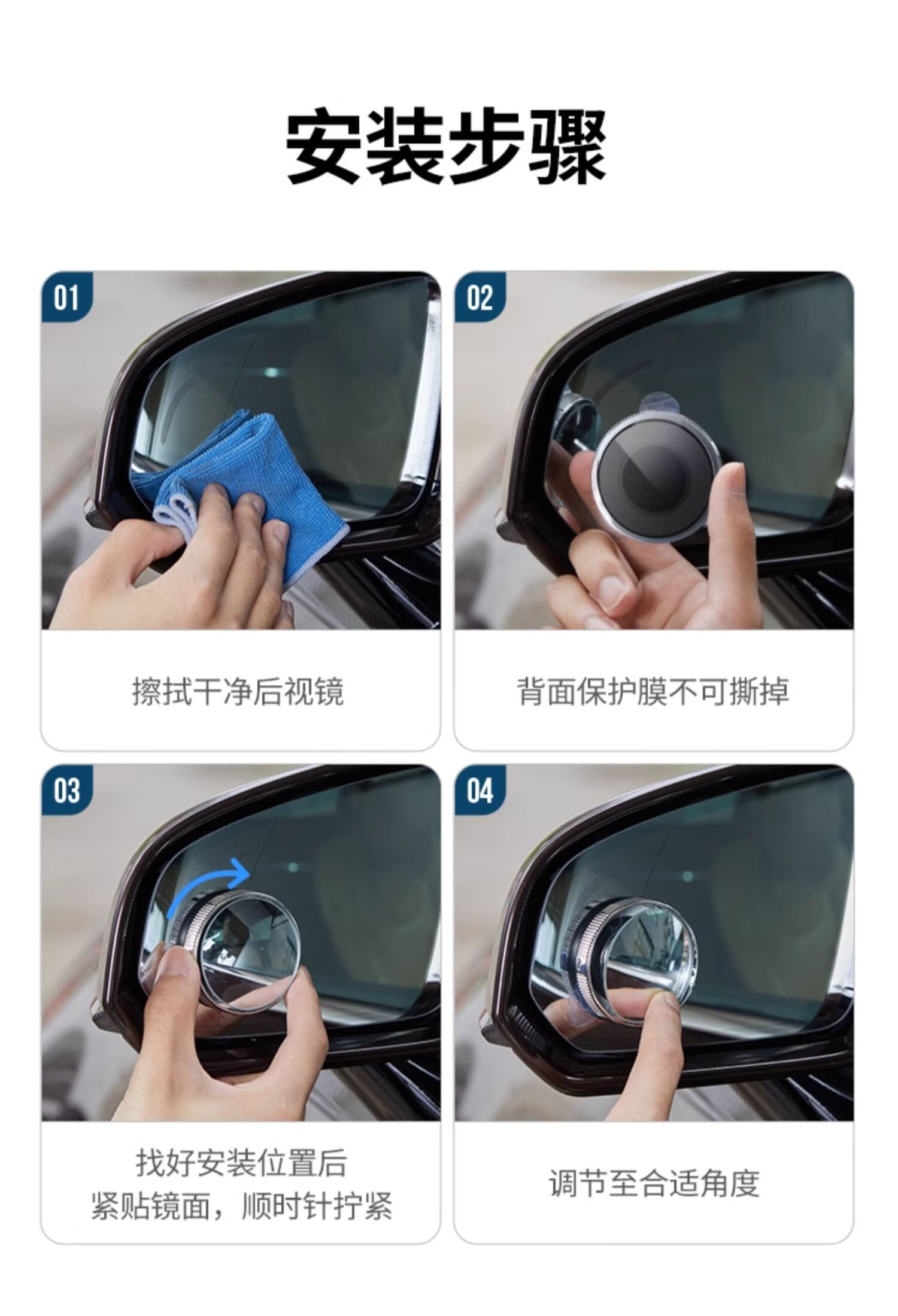 安装步骤

01

擦拭干净后视镜

02

背面保护膜不可撕掉

03

找好安装位置后
紧贴镜面，顺时针拧紧

04

调节至合适角度