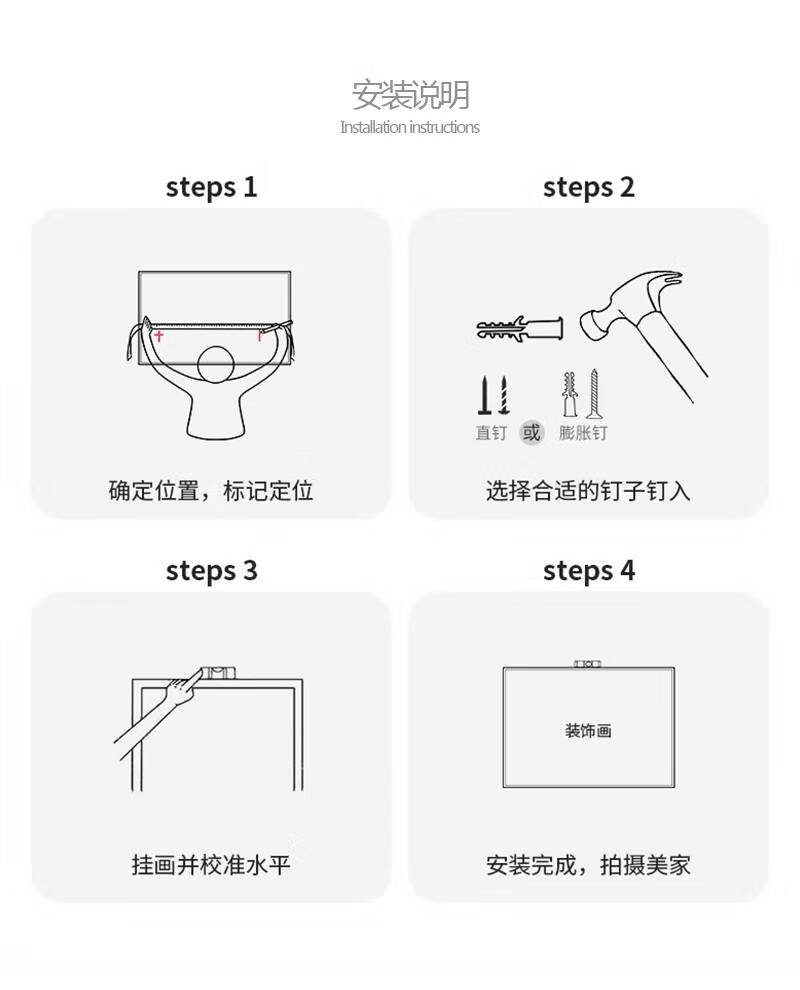 安装说明
Installation instructions

steps 1

确定位置，标记定位

steps 2

直钉 或 膨胀钉

选择合适的钉子钉入

steps 3

挂画并校准水平

steps 4

装饰画

安装完成，拍摄美家