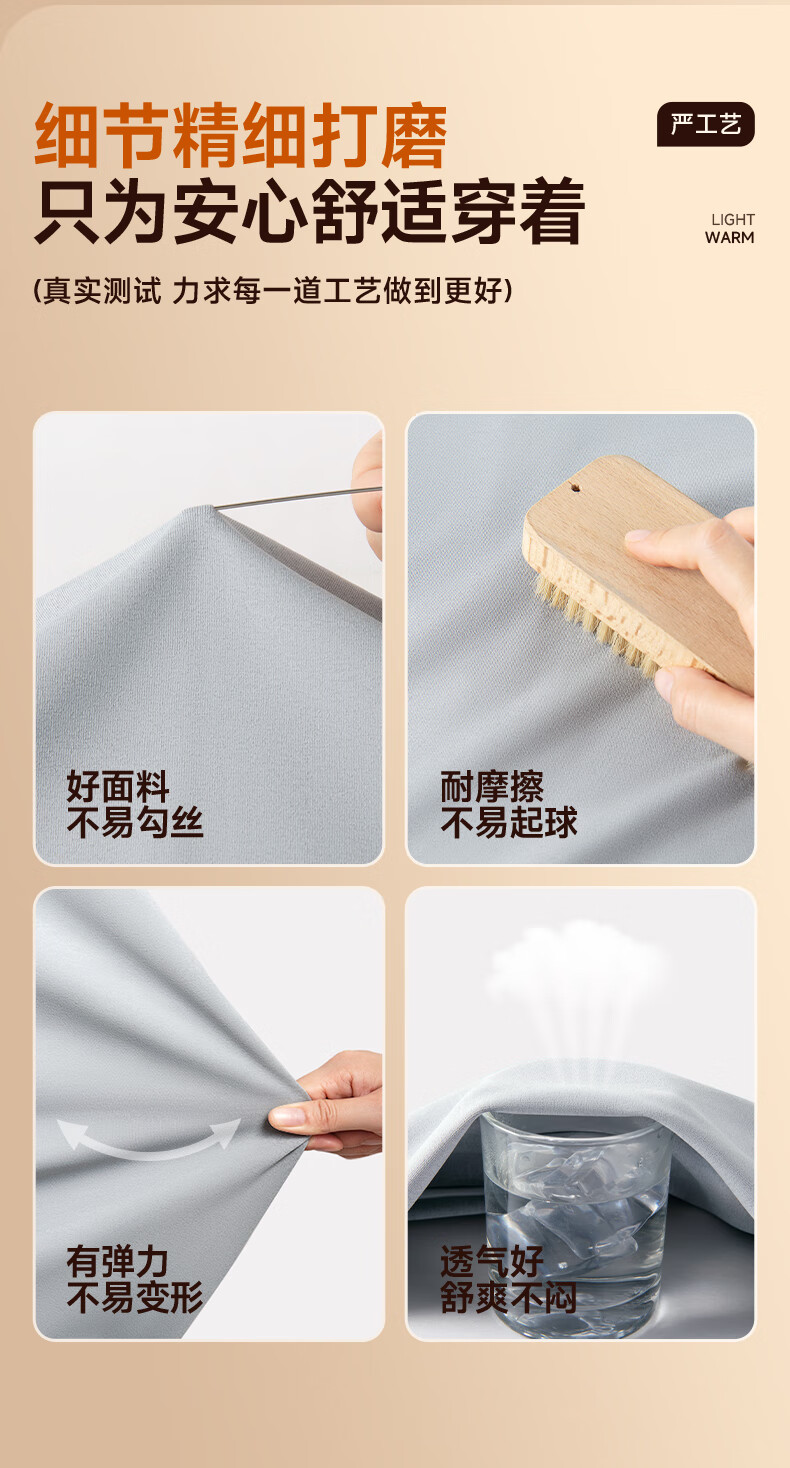 细节精细打磨
只为安心舒适穿着

严工艺

LIGHT
WARM

(真实测试 力求每一道工艺做到更好)

好面料
不易勾丝

耐摩擦
不易起球

有弹力
不易变形

透气好
舒爽不闷