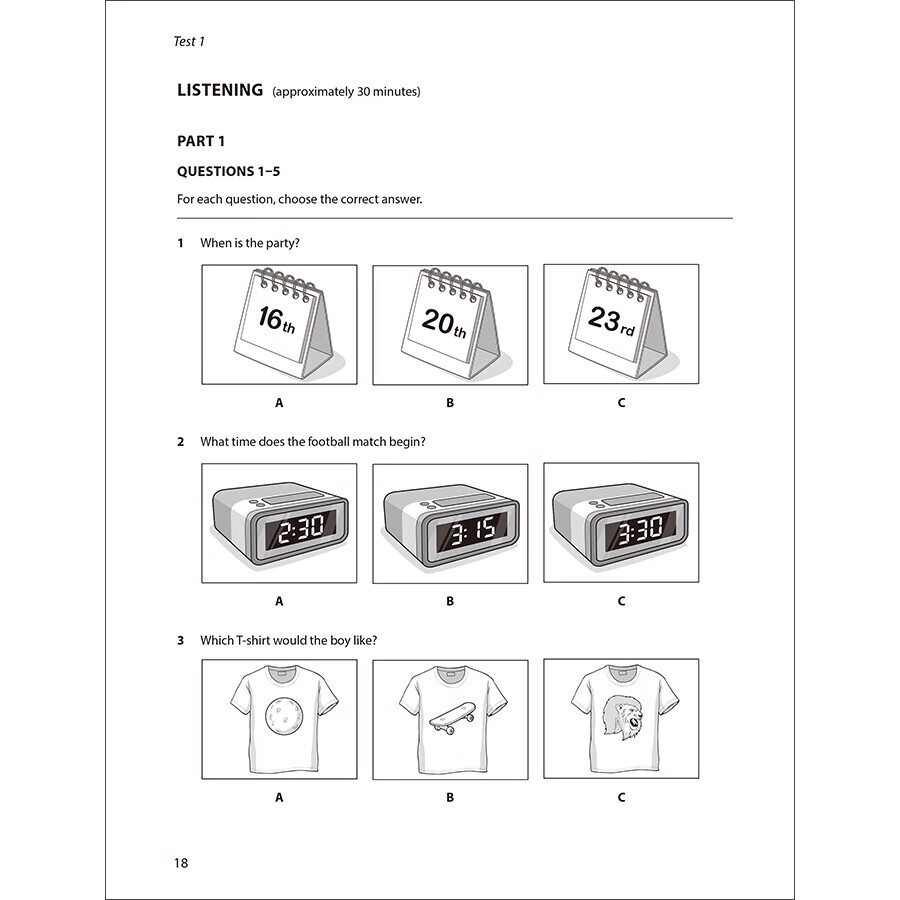 Test 1

LISTENING (approximately 30 minutes)

PART 1

QUESTIONS 1–5

For each question, choose the correct answer.

1 When is the party?

16th

20th

23rd

A

B

C

2 What time does the football match begin?

2:30

3:15

3:30

A

B

C

3 Which T-shirt would the boy like?

A

B

C

18