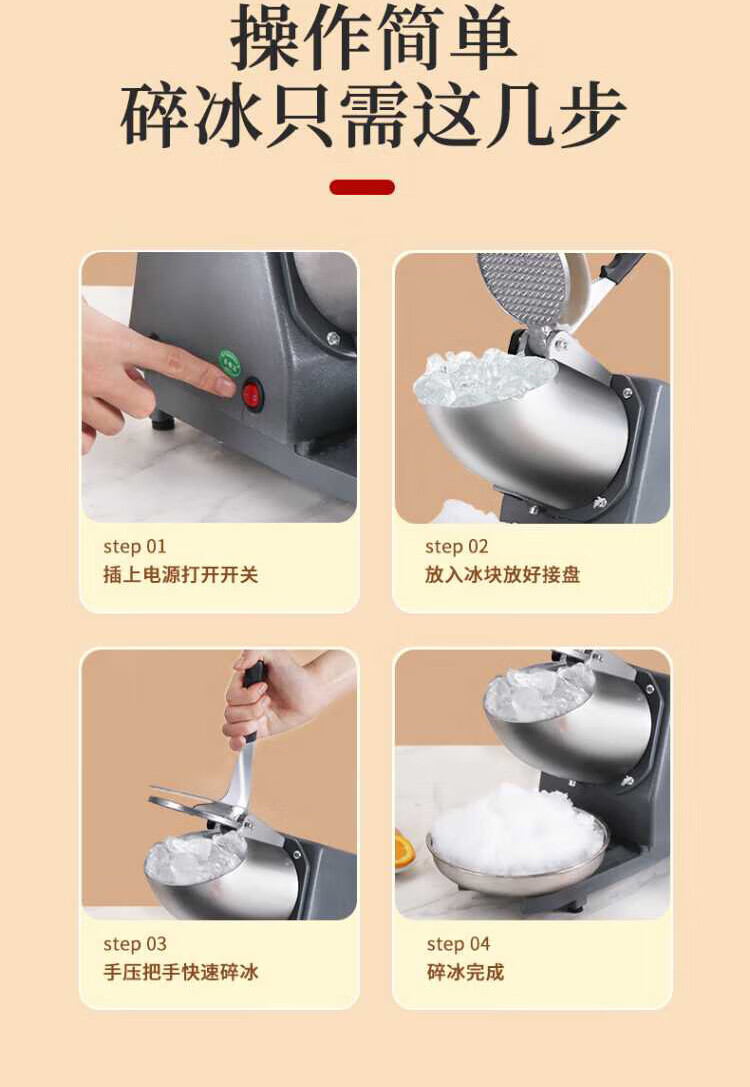 操作简单
碎冰只需这几步

step 01
插上电源打开开关

step 02
放入冰块放好接盘

step 03
手压把手快速碎冰

step 04
碎冰完成