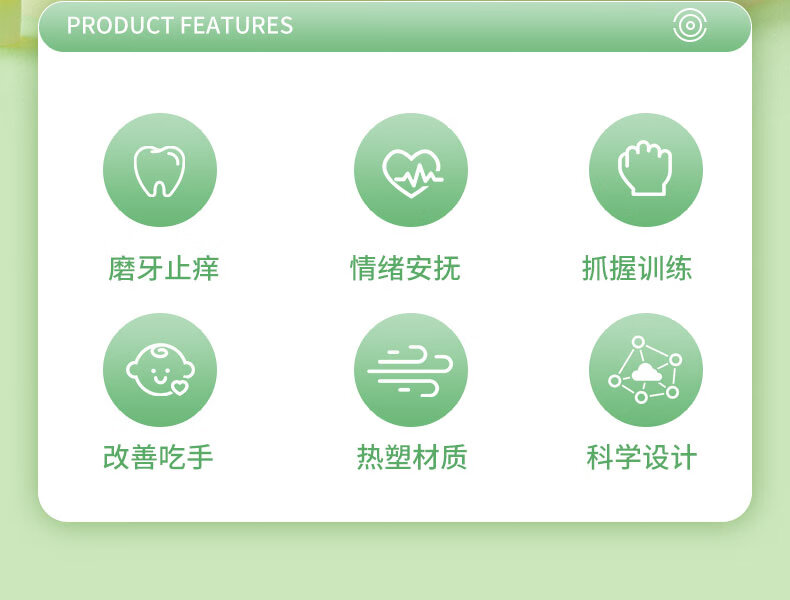 PRODUCT FEATURES

磨牙止痒

情绪安抚

抓握训练

改善吃手

热塑材质

科学设计