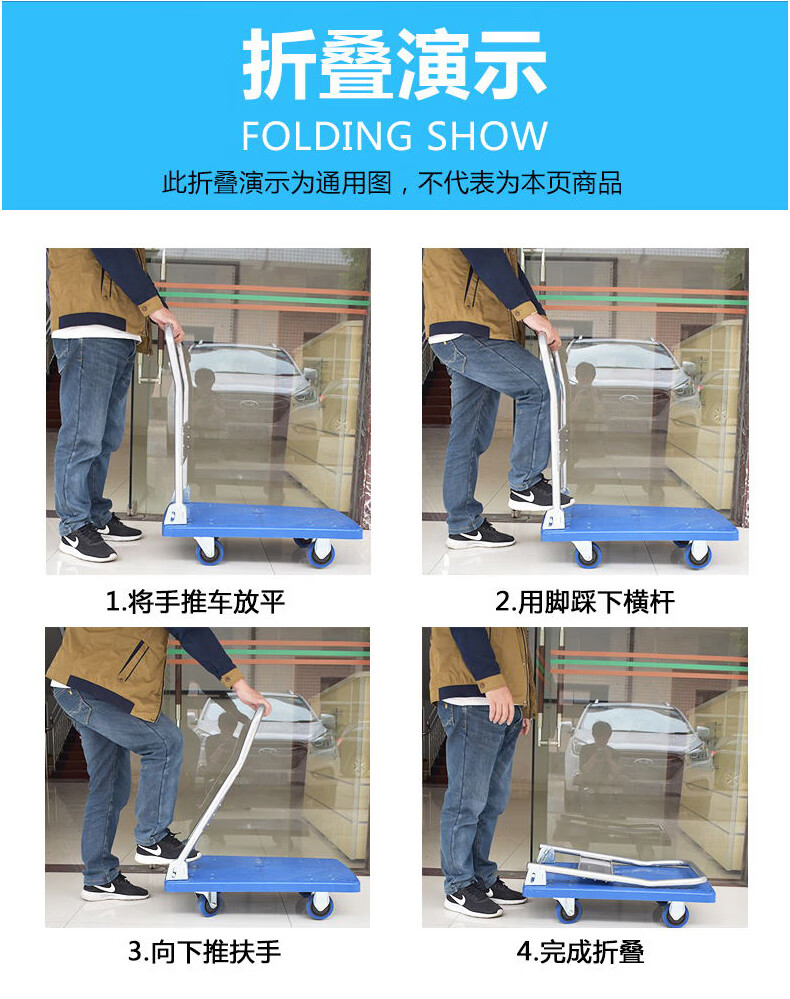 折叠演示
FOLDING SHOW
此折叠演示为通用图，不代表为本页商品

1.将手推车放平

2.用脚踩下横杆

3.向下推扶手

4.完成折叠