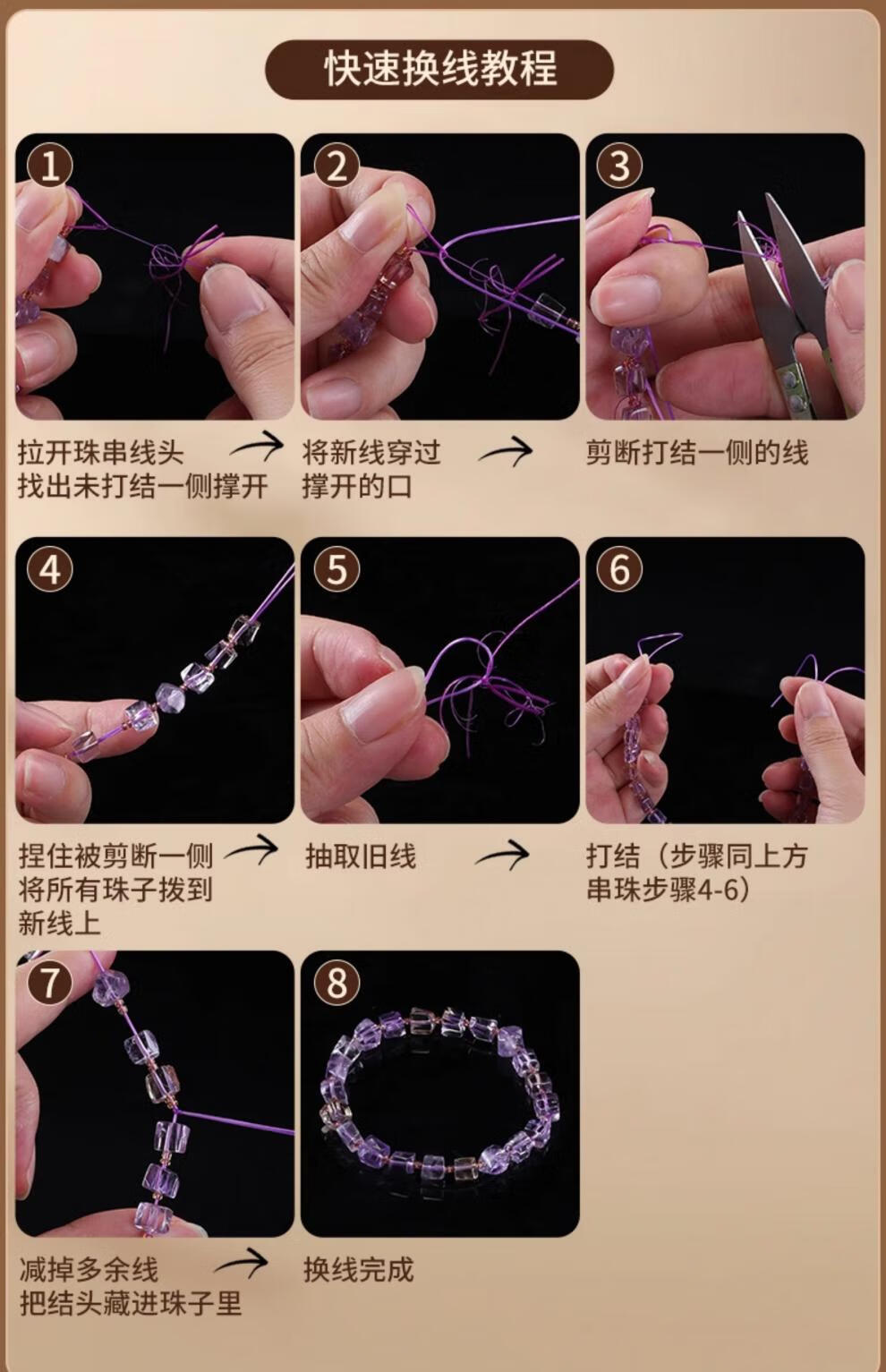 快速换线教程

1

拉开珠串线头
找出未打结一侧撑开

2

将新线穿过
撑开的口

3

剪断打结一侧的线

4

捏住被剪断一侧
将所有珠子拨到
新线上

5

抽取旧线

6

打结（步骤同上方
串珠步骤4-6）

7

减掉多余线
把结头藏进珠子里

8

换线完成