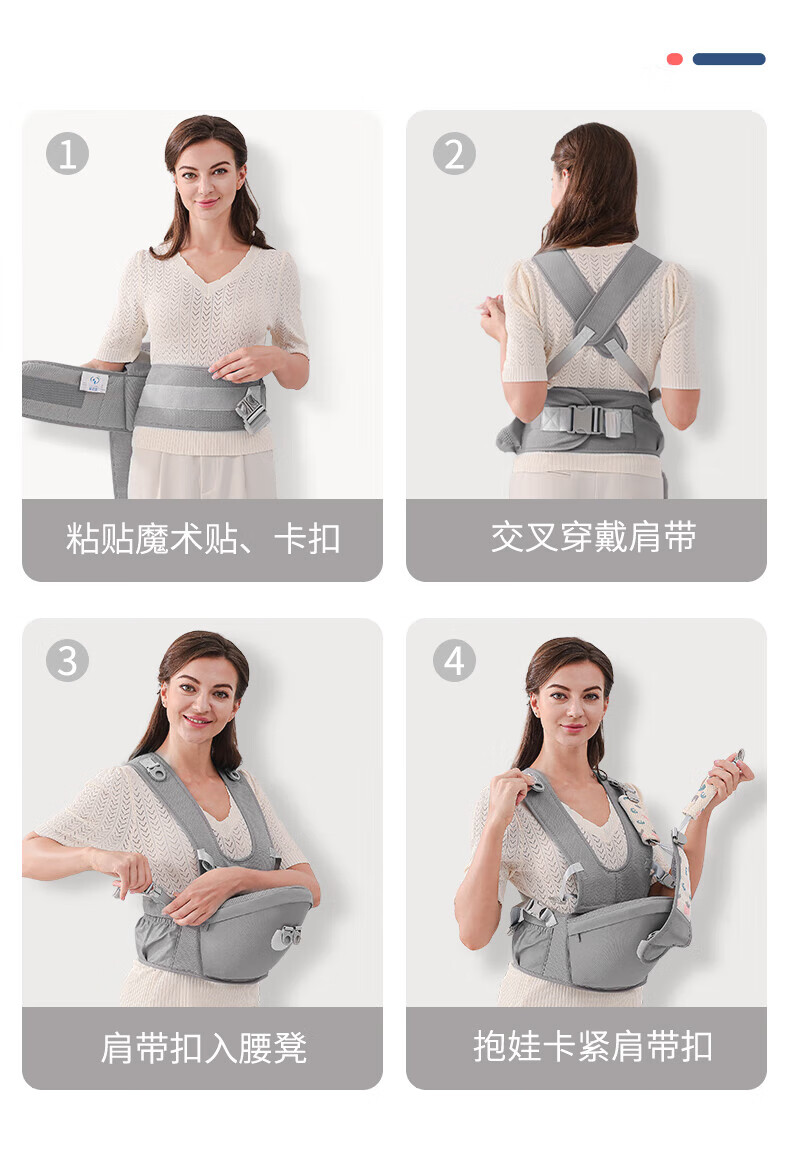 1
粘贴魔术贴、卡扣

2
交叉穿戴肩带

3
肩带扣入腰凳

4
抱娃卡紧肩带扣