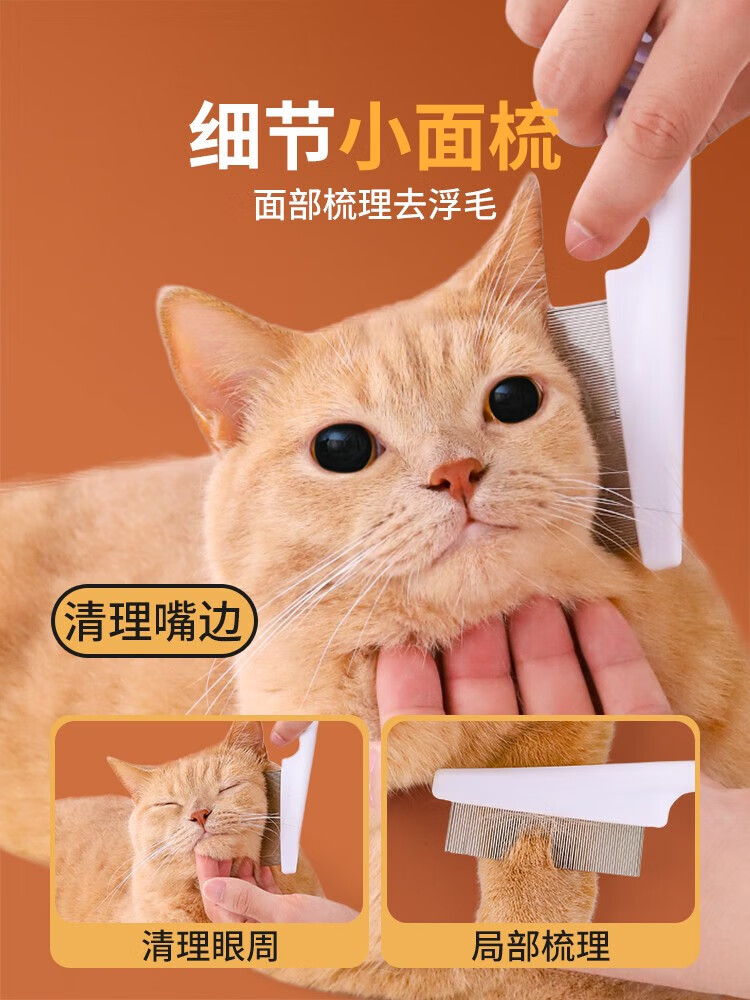 细节小面梳

面部梳理去浮毛

清理嘴边

清理眼周

局部梳理