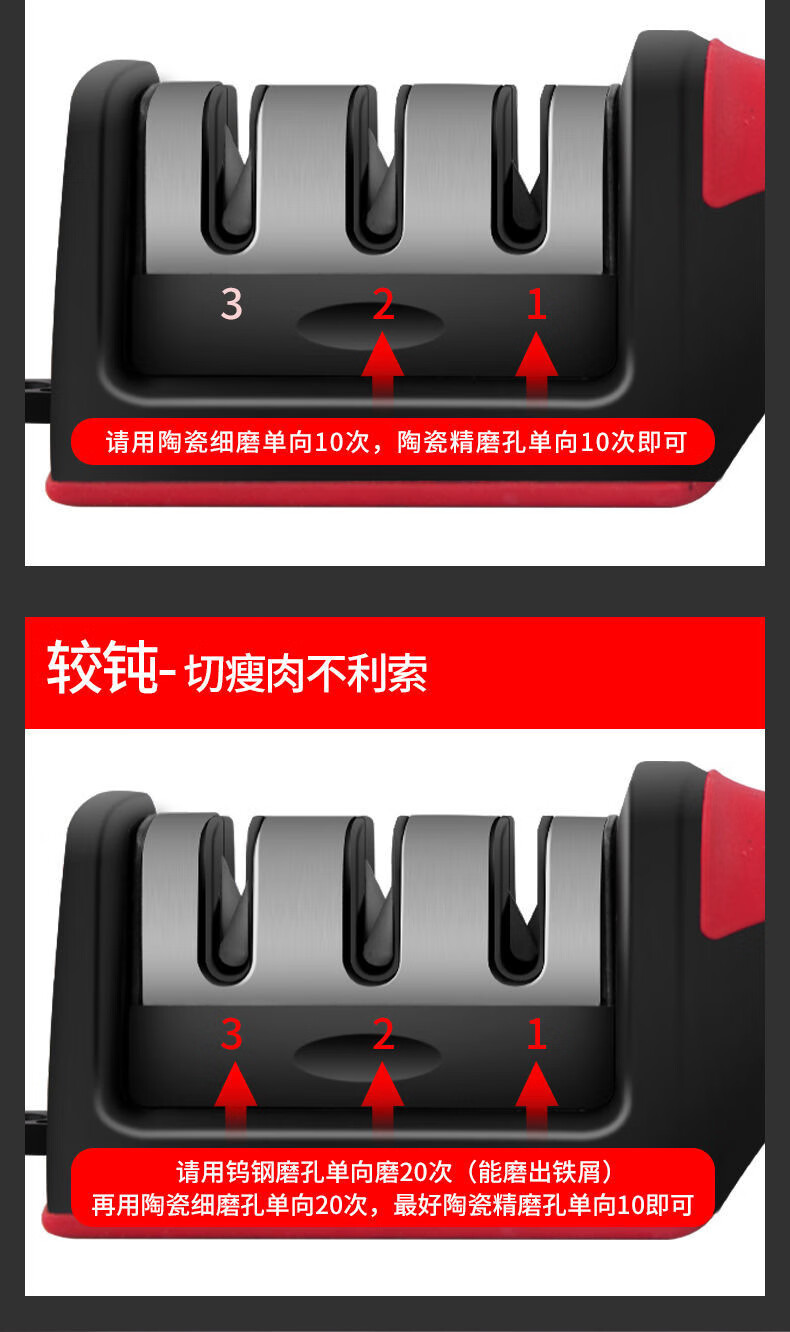 3 2 1

请用陶瓷细磨单向10次，陶瓷精磨孔单向10次即可

较钝- 切瘦肉不利索

3 2 1

请用钨钢磨孔单向磨20次（能磨出铁屑）
再用陶瓷细磨孔单向20次，最好陶瓷精磨孔单向10即可