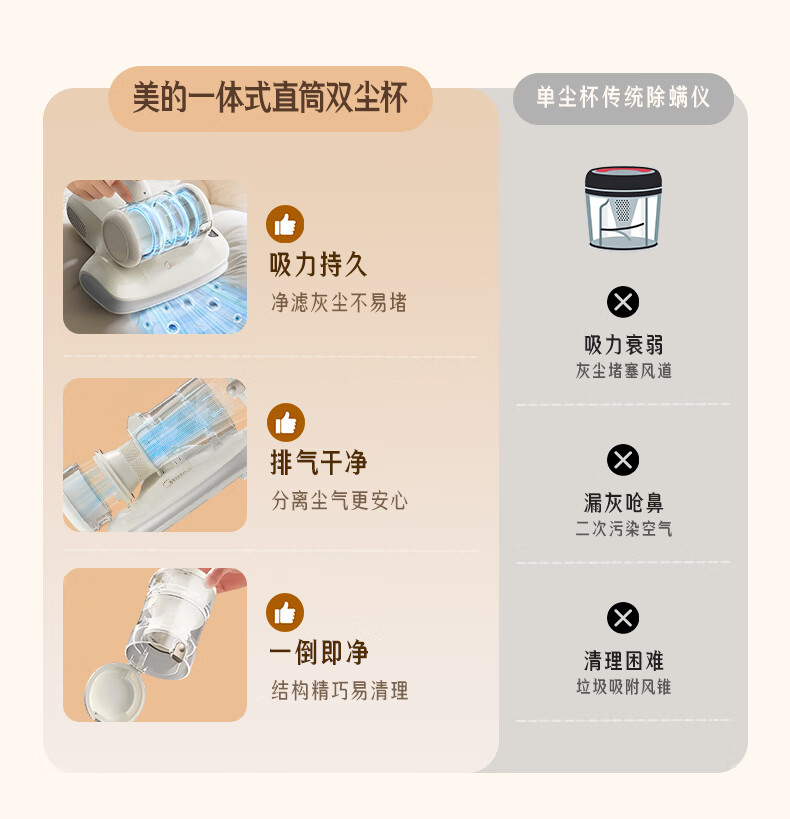 美的一体式直筒双尘杯

吸力持久
净滤灰尘不易堵

排气干净
分离尘气更安心

一倒即净
结构精巧易清理

单尘杯传统除螨仪

吸力衰弱
灰尘堵塞风道

漏灰呛鼻
二次污染空气

清理困难
垃圾吸附风锥