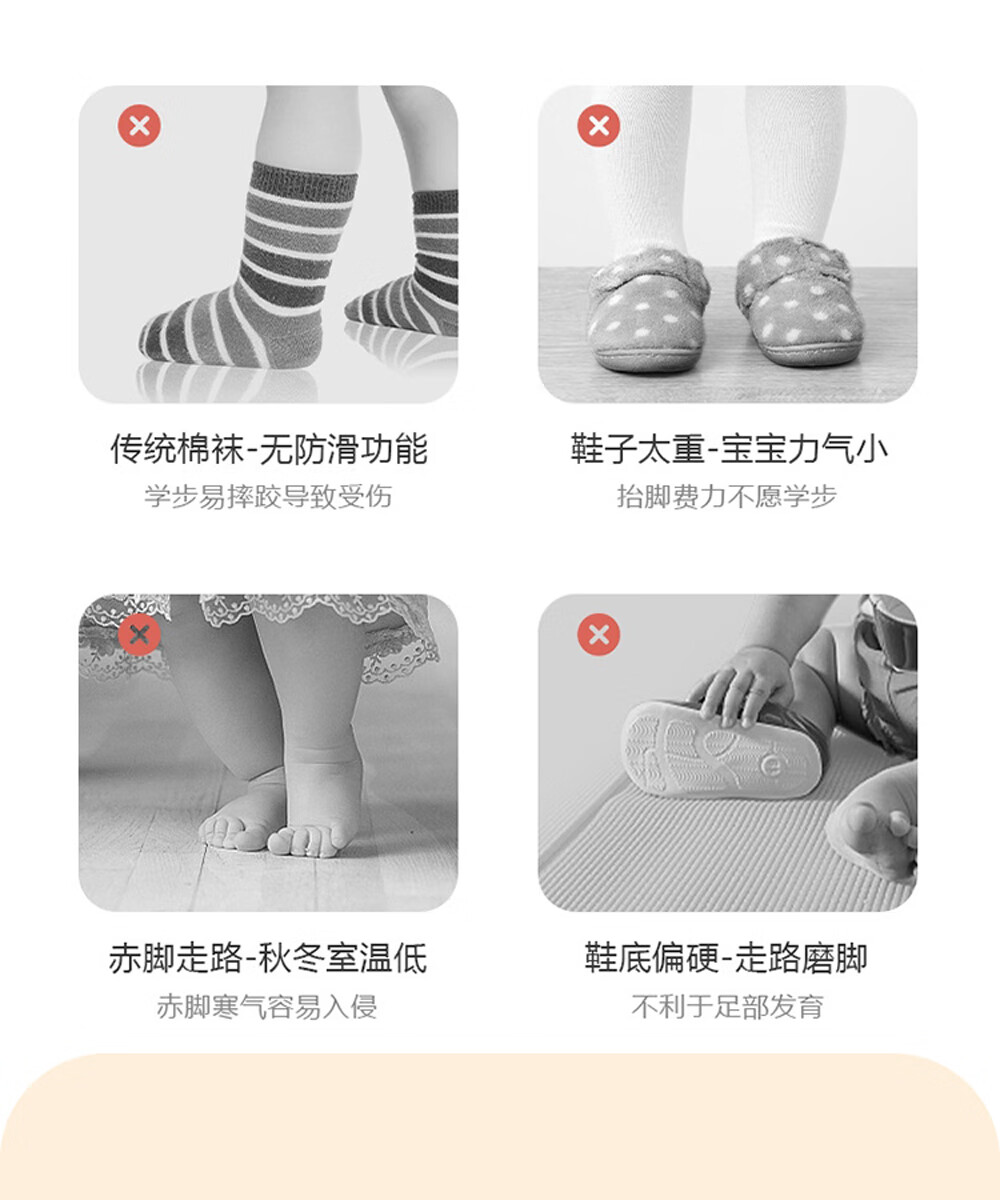 传统棉袜-无防滑功能
学步易摔跤导致受伤

鞋子太重-宝宝力气小
抬脚费力不愿学步

赤脚走路-秋冬室温低
赤脚寒气容易入侵

鞋底偏硬-走路磨脚
不利于足部发育