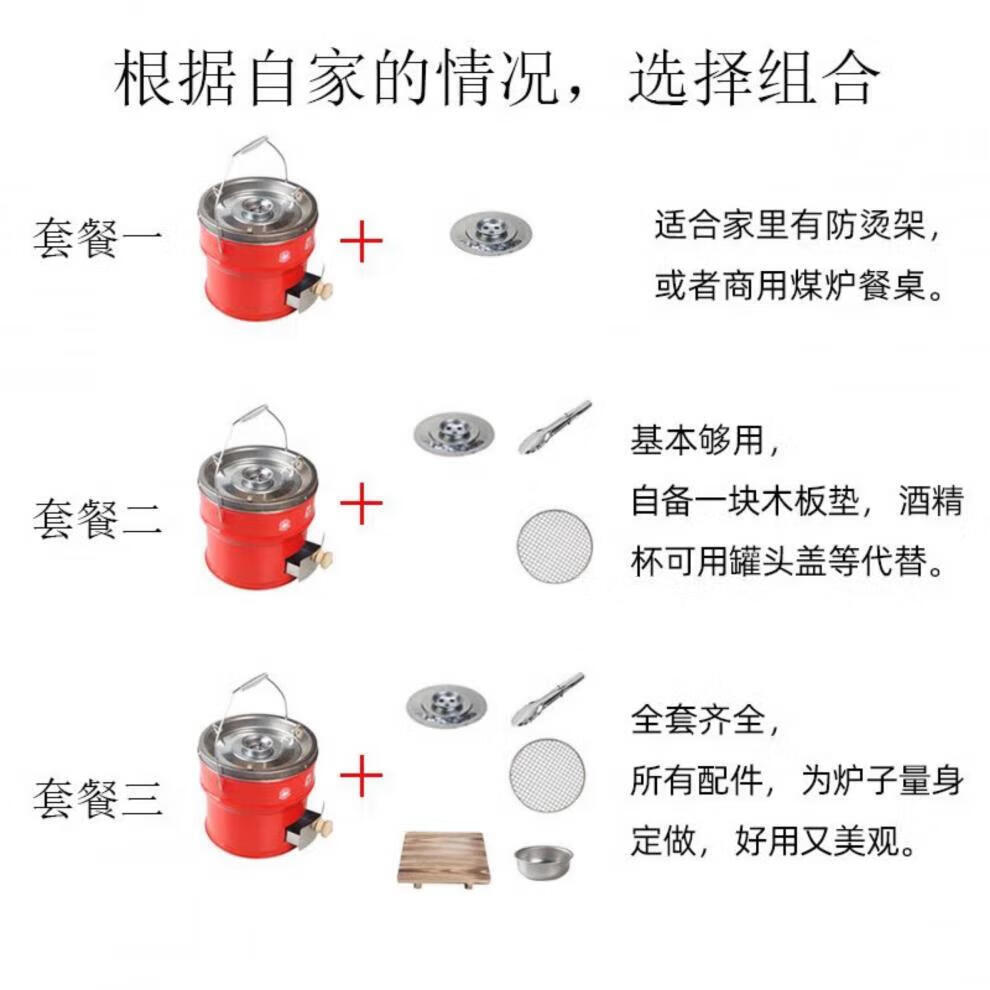 根据自家的情况，选择组合

套餐一 +

适合家里有防烫架，或者商用煤炉餐桌。

套餐二 +

基本够用，自备一块木板垫，酒精杯可用罐头盖等代替。

套餐三 +

全套齐全，所有配件，为炉子量身定做，好用又美观。