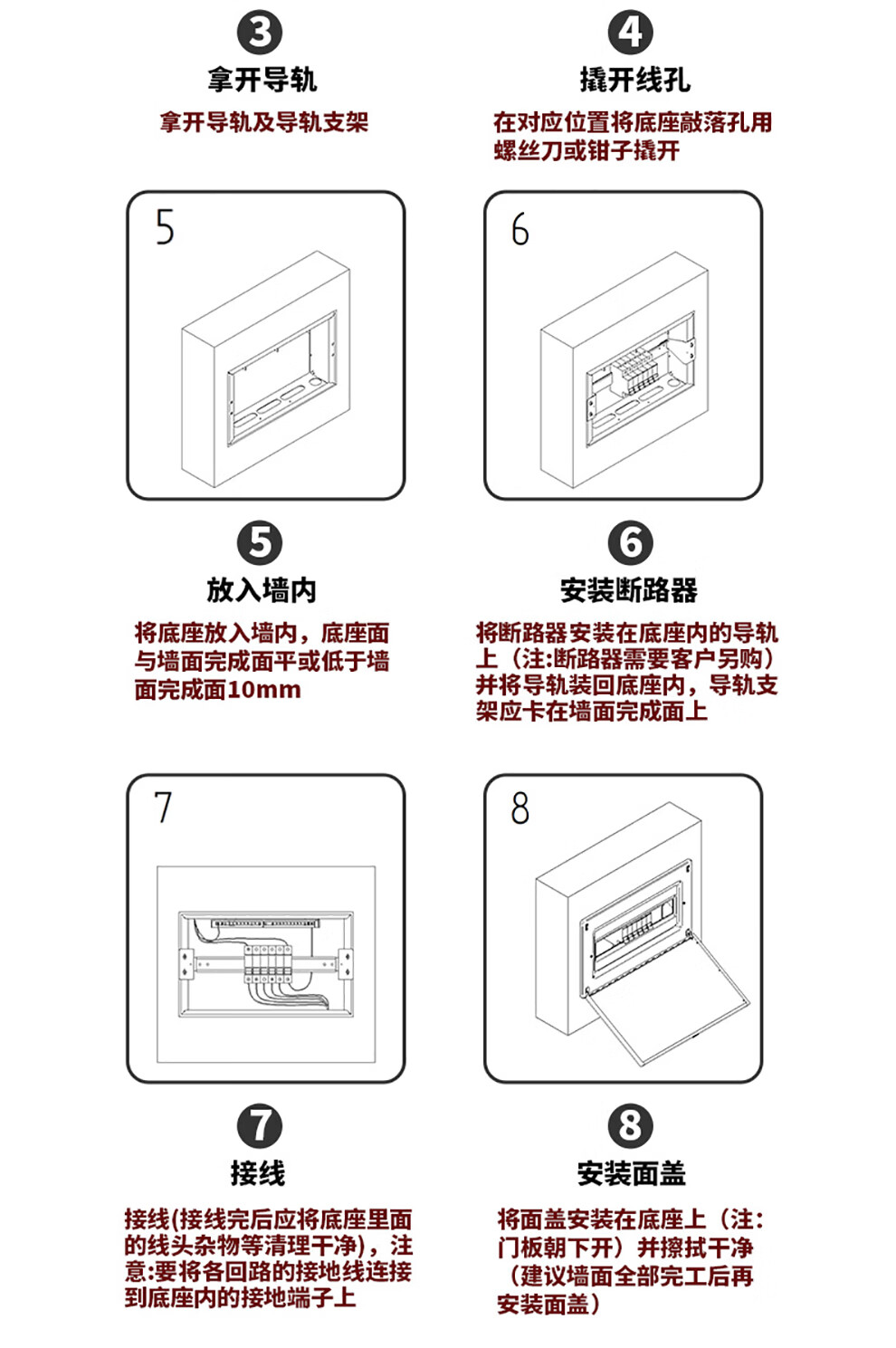 3
拿开导轨
拿开导轨及导轨支架

4
撬开线孔
在对应位置将底座敲落孔用螺丝刀或钳子撬开

5

6

5
放入墙内
将底座放入墙内，底座面与墙面完成面平或低于墙面完成面10mm

6
安装断路器
将断路器安装在底座内的导轨上（注:断路器需要客户另购）并将导轨装回底座内，导轨支架应卡在墙面完成面上

7

8

7
接线
接线(接线完后应将底座里面的线头杂物等清理干净)，注意:要将各回路的接地线连接到底座内的接地端子上

8
安装面盖
将面盖安装在底座上（注:门板朝下开）并擦拭干净（建议墙面全部完工后再安装面盖）