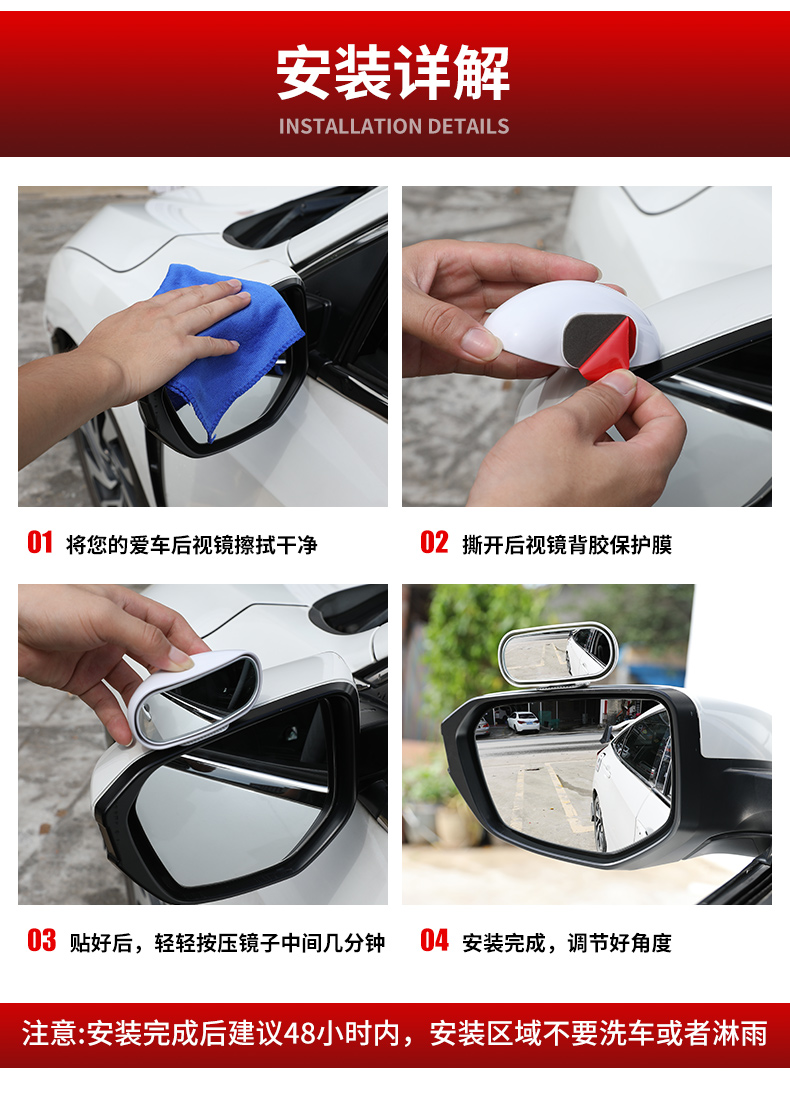 安装详解
INSTALLATION DETAILS

01 将您的爱车后视镜擦拭干净

02 撕开后视镜背胶保护膜

03 贴好后，轻轻按压镜子中间几分钟

04 安装完成，调节好角度

注意:安装完成后建议48小时内，安装区域不要洗车或者淋雨