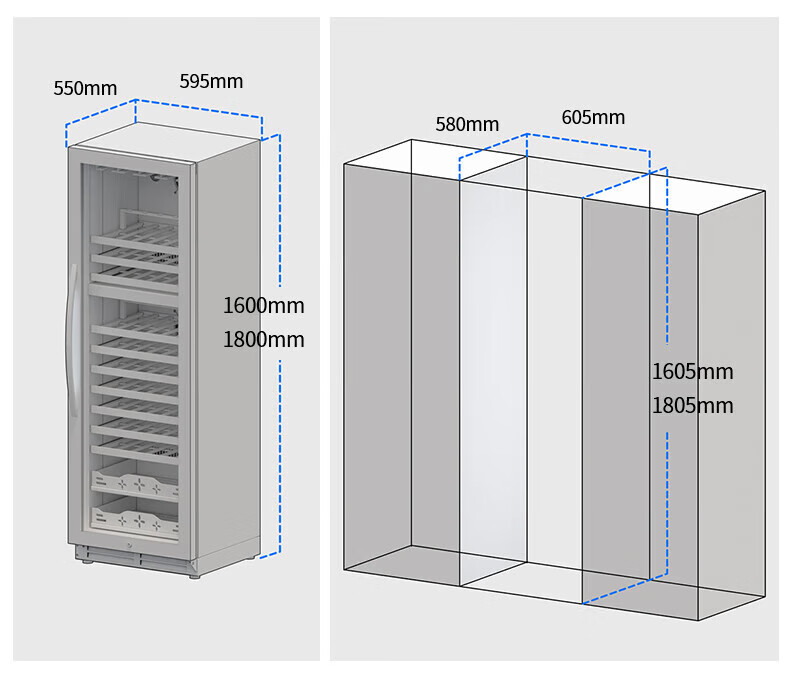 550mm
595mm
1600mm
1800mm

580mm
605mm
1605mm
1805mm