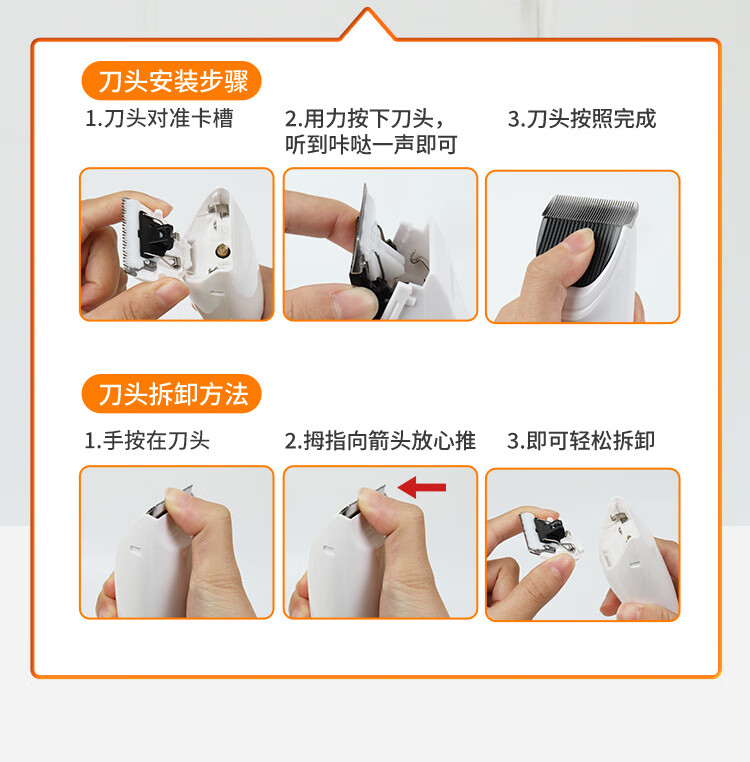 刀头安装步骤

1.刀头对准卡槽

2.用力按下刀头，听到咔哒一声即可

3.刀头按照完成

刀头拆卸方法

1.手按在刀头

2.拇指向箭头放心推

3.即可轻松拆卸