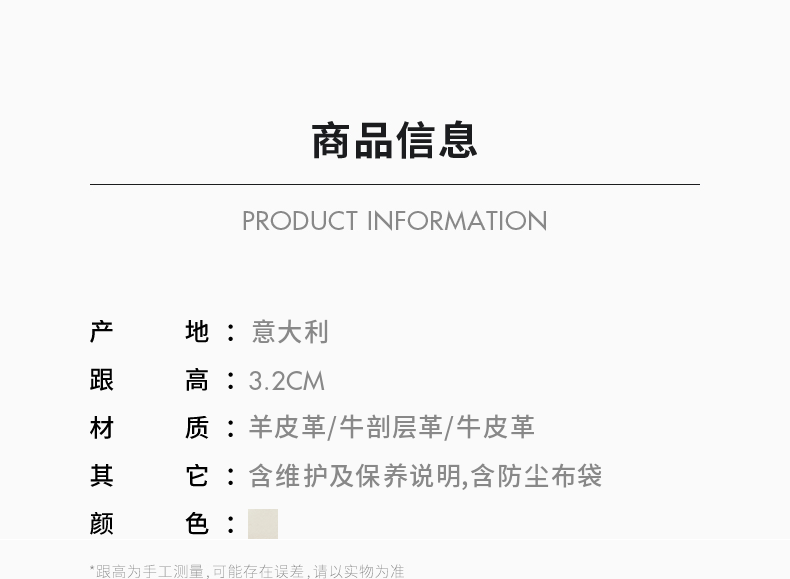 商品信息

PRODUCT INFORMATION

产 地：意大利
跟 高：3.2CM
材 质：羊皮革/牛剖层革/牛皮革
其 它：含维护及保养说明,含防尘布袋
颜 色：

*跟高为手工测量，可能存在误差，请以实物为准