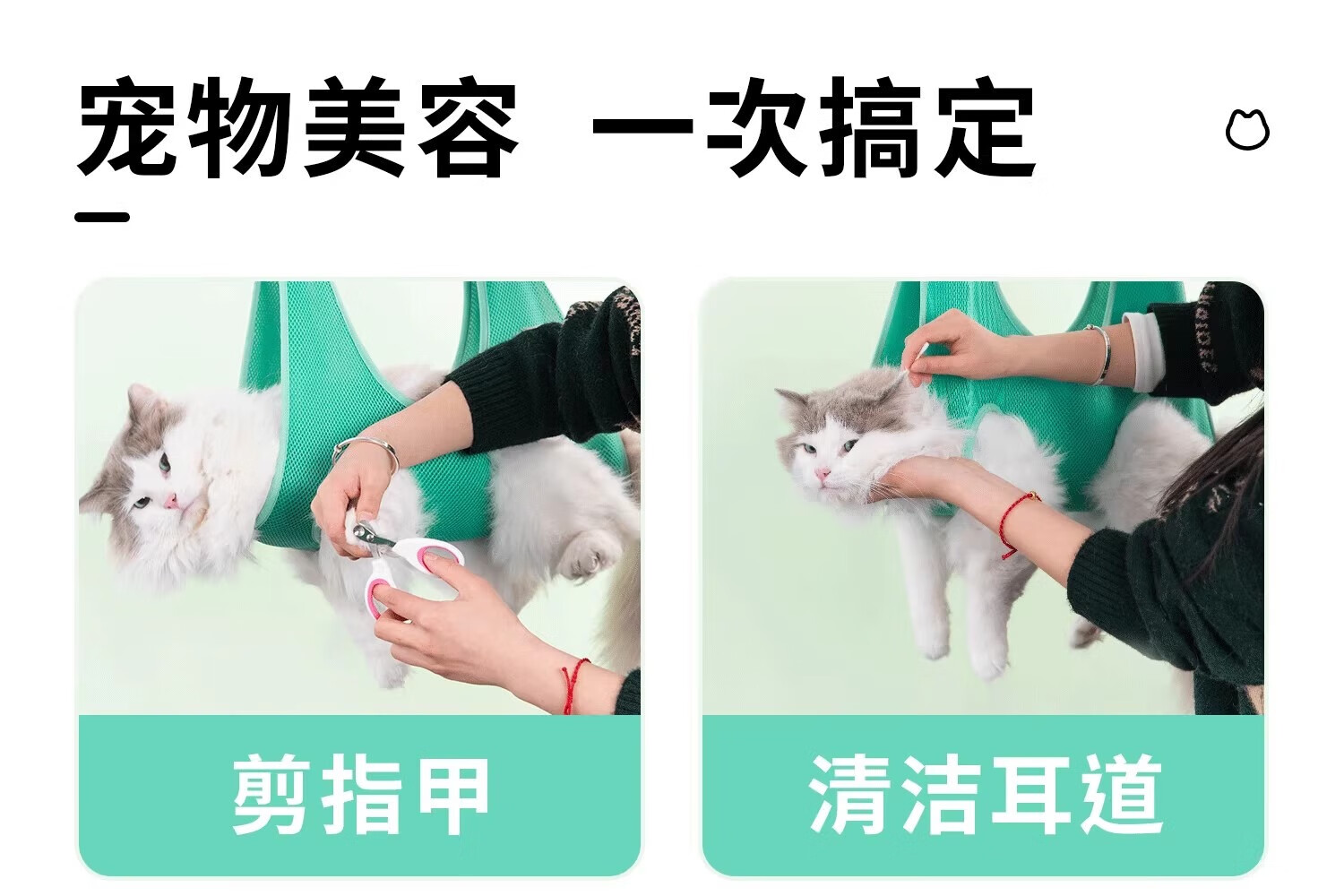 宠物美容 一次搞定

剪指甲

清洁耳道