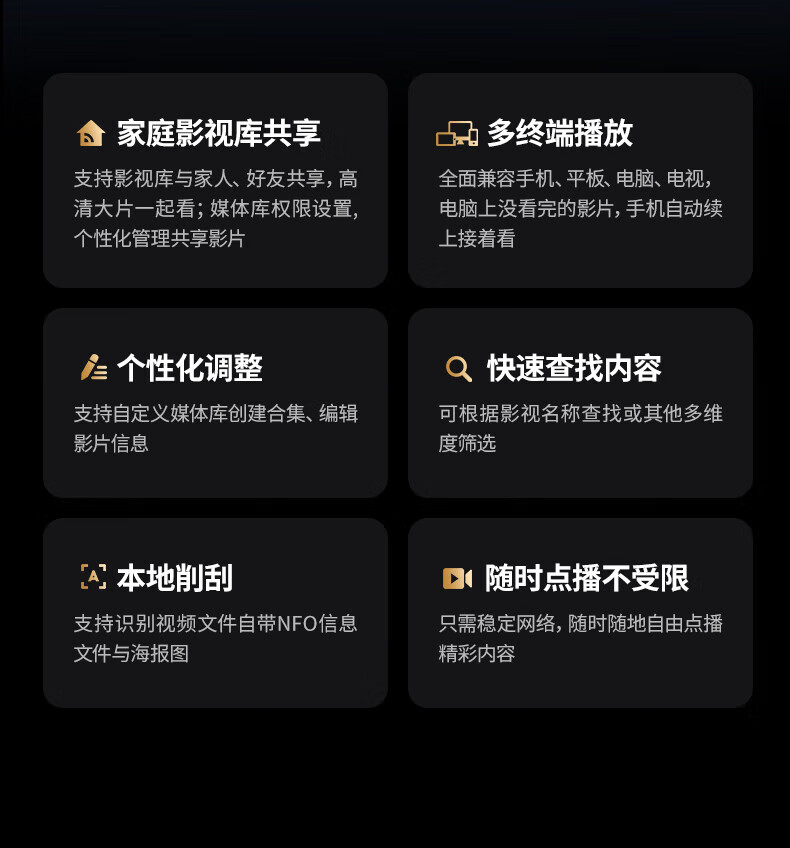 家庭影视库共享

支持影视库与家人、好友共享，高清大片一起看；媒体库权限设置，个性化管理共享影片

多终端播放

全面兼容手机、平板、电脑、电视，电脑上没看完的影片，手机自动续上接着看

个性化调整

支持自定义媒体库创建合集、编辑影片信息

快速查找内容

可根据影视名称查找或其他多维度筛选

本地削刮

支持识别视频文件自带NFO信息文件与海报图

随时点播不受限

只需稳定网络，随时随地自由点播精彩内容