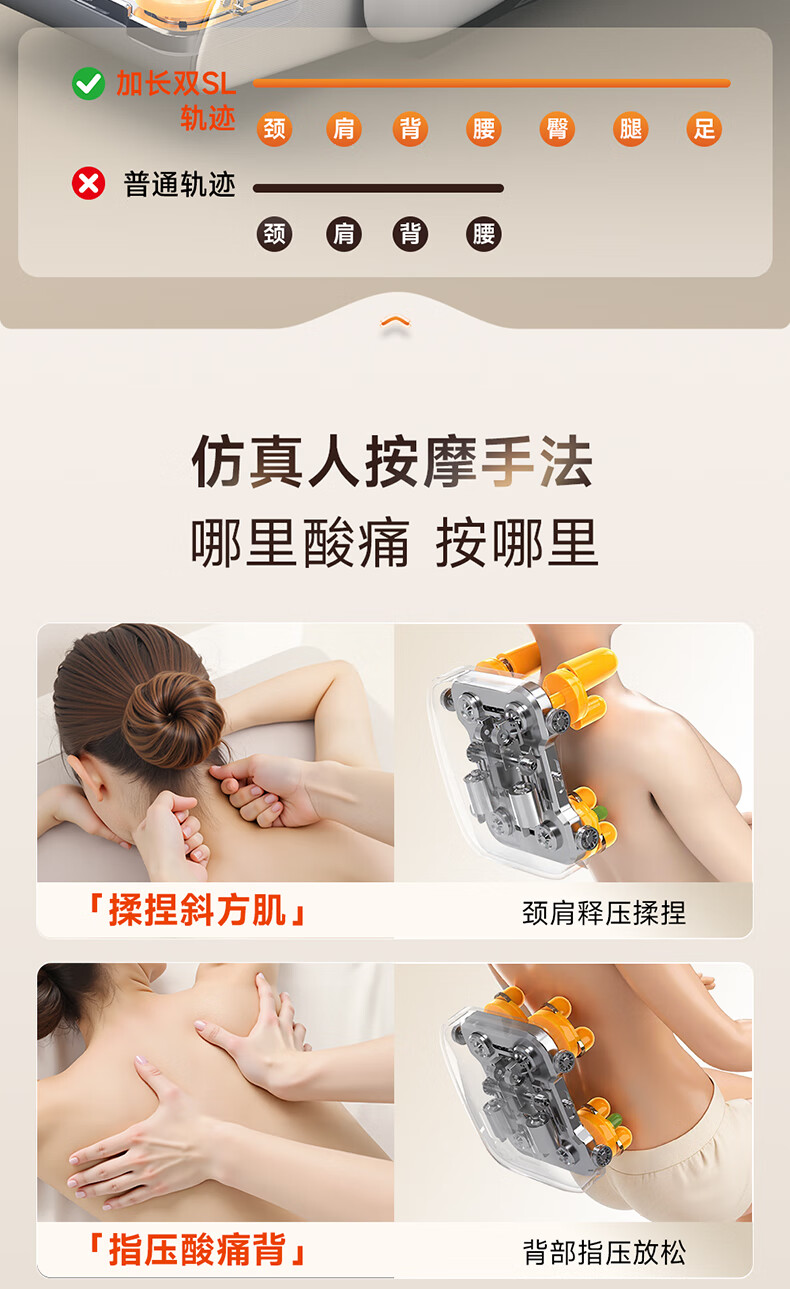 加长双SL轨迹

颈 肩 背 腰 臀 腿 足

普通轨迹

颈 肩 背 腰

仿真人按摩手法
哪里酸痛 按哪里

「揉捏斜方肌」

颈肩释压揉捏

「指压酸痛背」

背部指压放松