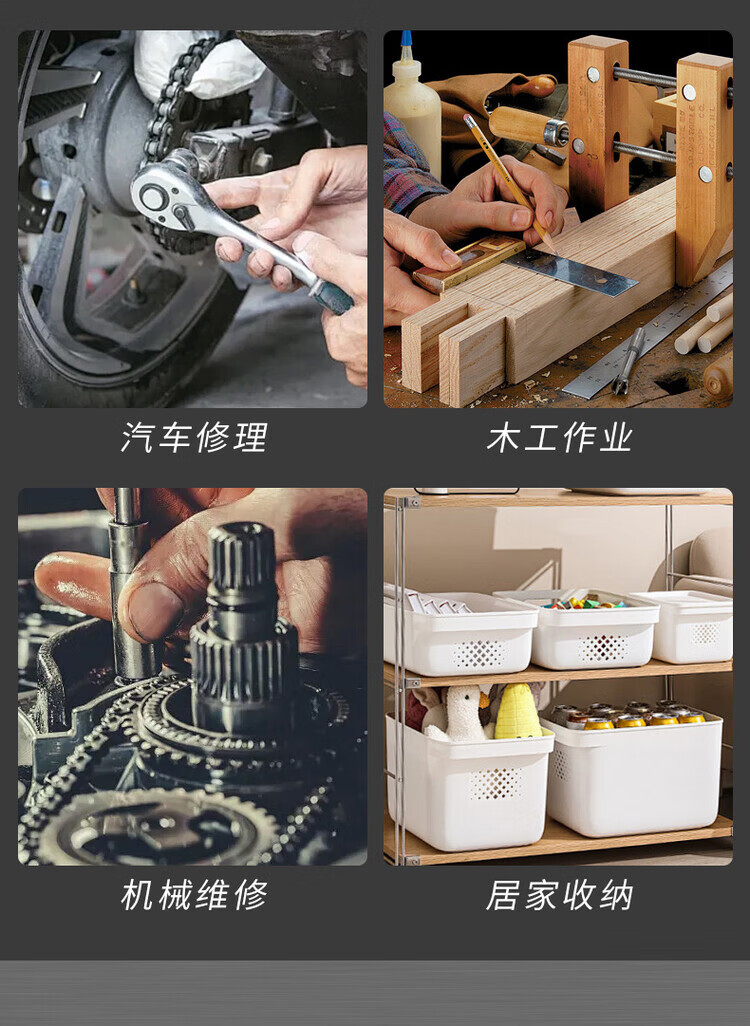 汽车修理

木工作业

机械维修

居家收纳