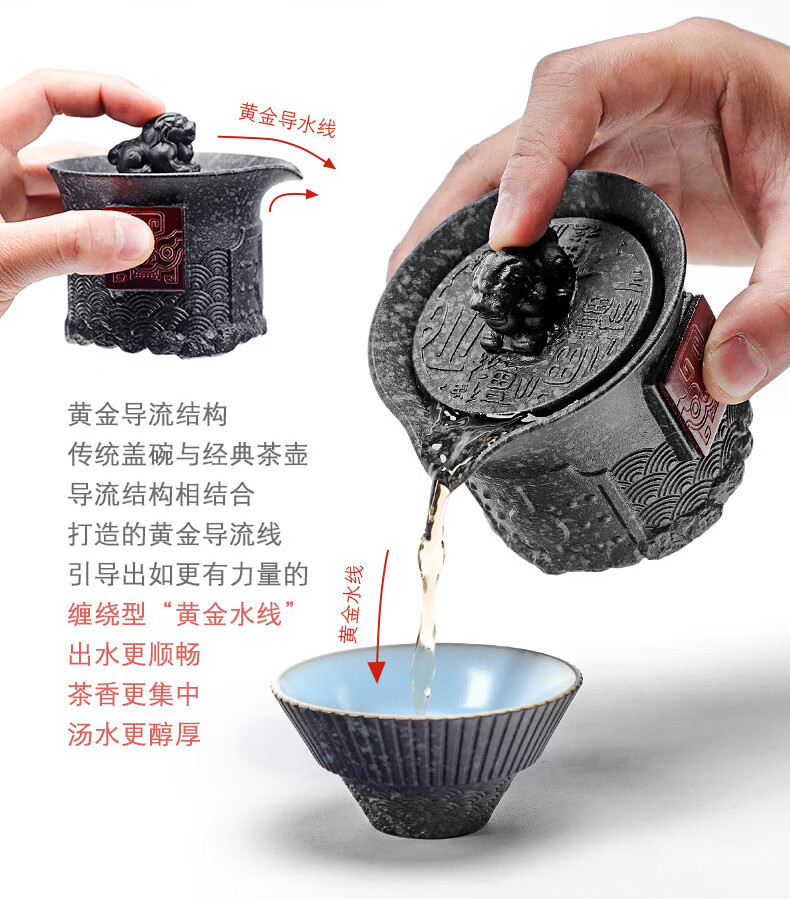 黄金导水线

黄金导流结构
传统盖碗与经典茶壶
导流结构相结合
打造的黄金导流线
引导出如更有力量的
缠绕型“黄金水线”
出水更顺畅
茶香更集中
汤水更醇厚

黄金水线