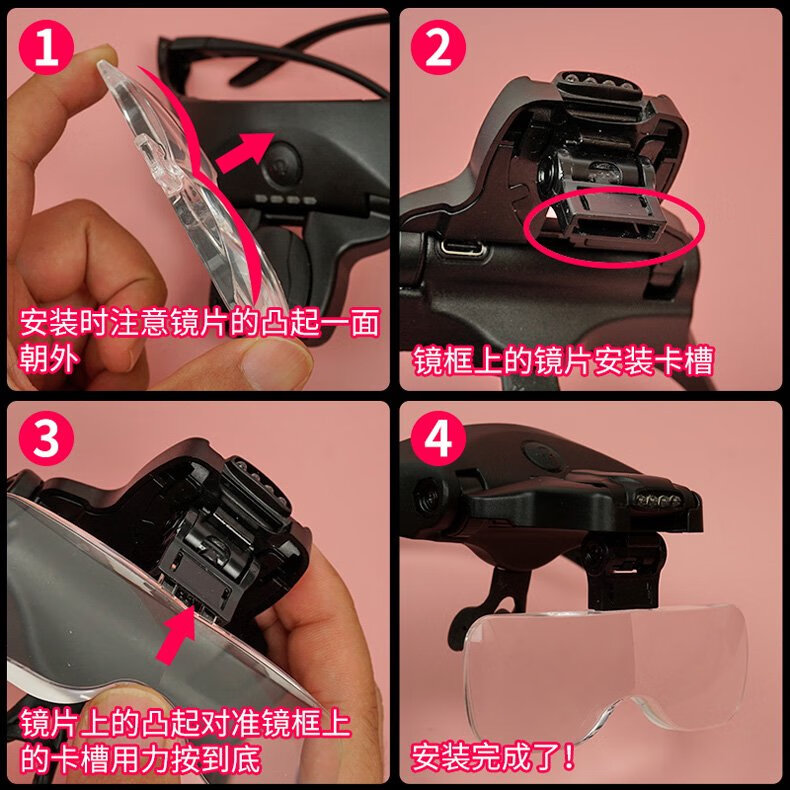 1

安装时注意镜片的凸起一面朝外

2

镜框上的镜片安装卡槽

3

镜片上的凸起对准镜框上的卡槽用力按到底

4

安装完成了！