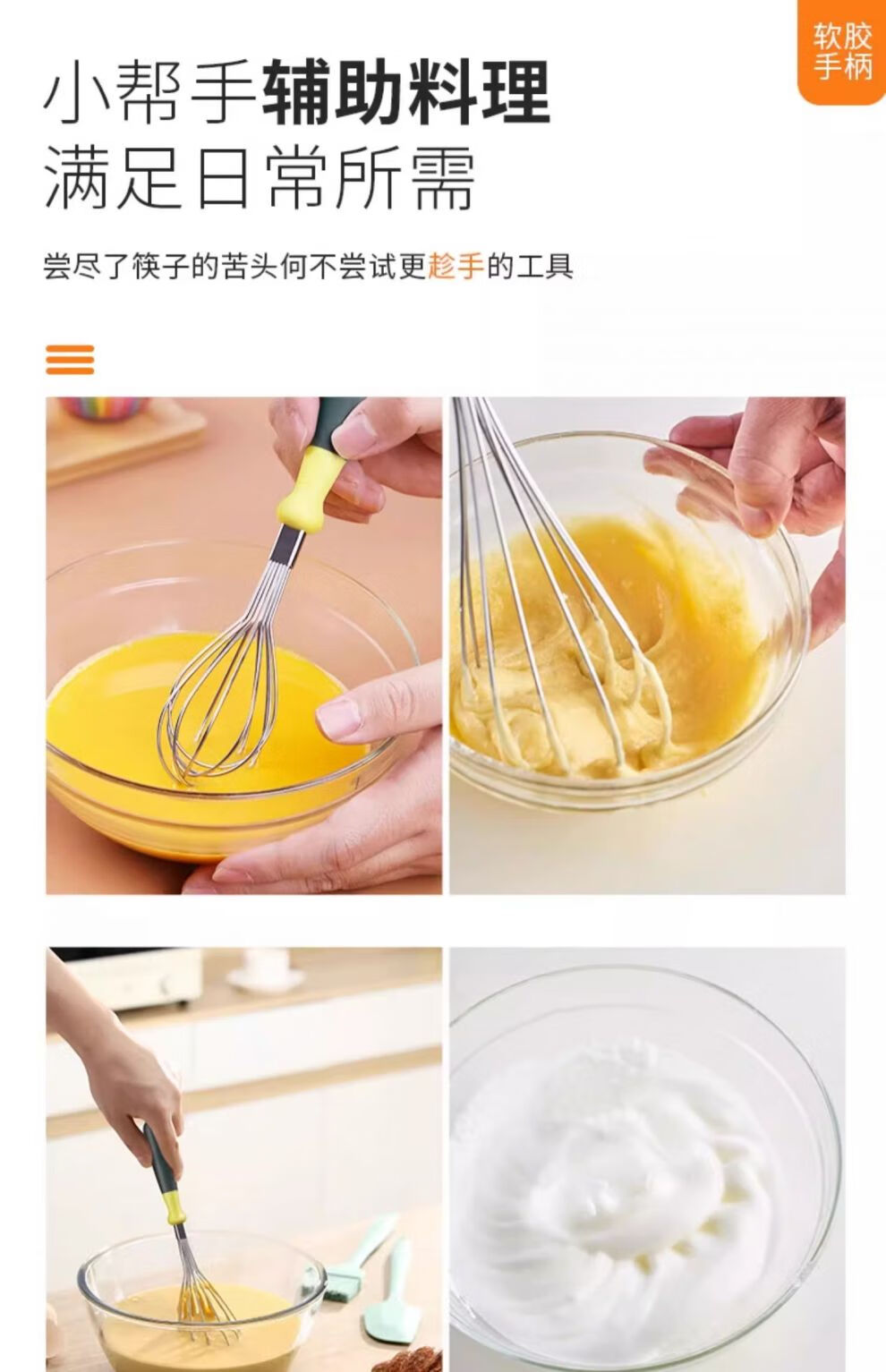 软胶手柄

小帮手辅助料理
满足日常所需

尝尽了筷子的苦头何不尝试更趁手的工具