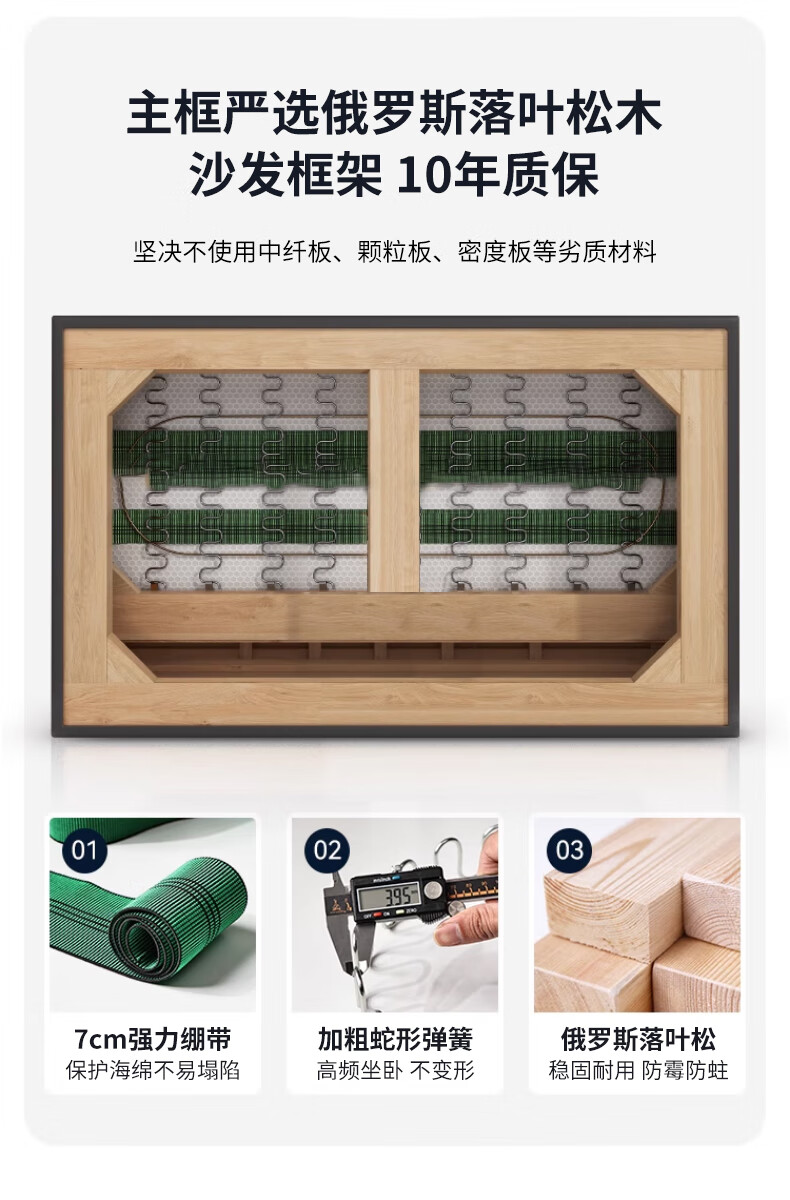 主框严选俄罗斯落叶松木
沙发框架 10年质保

坚决不使用中纤板、颗粒板、密度板等劣质材料

01

7cm强力绷带
保护海绵不易塌陷

02

3.95

加粗蛇形弹簧
高频坐卧 不变形

03

俄罗斯落叶松
稳固耐用 防霉防蛀