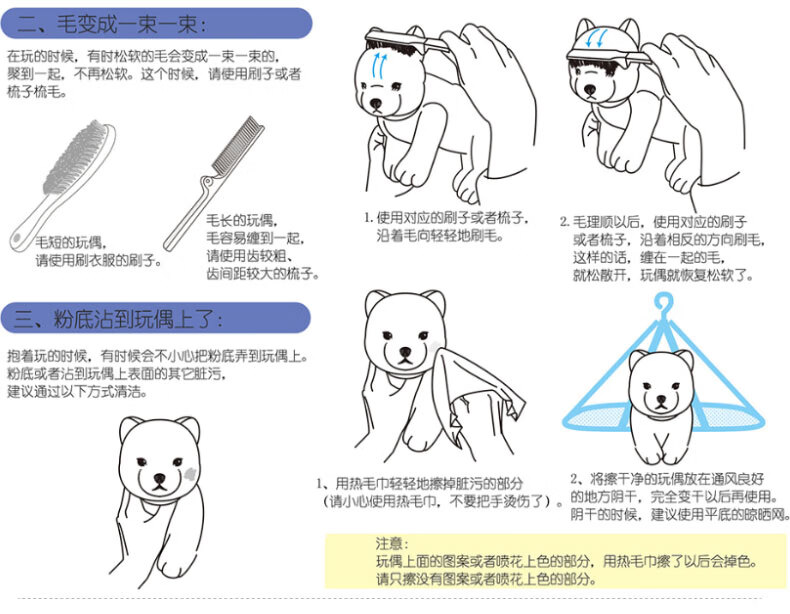 二、毛变成一束一束：

在玩的时候，有时松软的毛会变成一束一束的，聚到一起，不再松软。这个时候，请使用刷子或者梳子梳毛。

毛短的玩偶，请使用刷衣服的刷子。

毛长的玩偶，毛容易缠到一起，请使用齿较粗、齿间距较大的梳子。

1. 使用对应的刷子或者梳子，沿着毛向轻轻地刷毛。

2. 毛理顺以后，使用对应的刷子或者梳子，沿着相反的方向刷毛，这样的话，缠在一起的毛，就松散开，玩偶就恢复松软了。

三、粉底沾到玩偶上了：

抱着玩的时候，有时候会不小心把粉底弄到玩偶上。粉底或者沾到玩偶上表面的其它脏污，建议通过以下方式清洁。

1、用热毛巾轻轻地擦掉脏污的部分（请小心使用热毛巾，不要把手烫伤了）。

2、将擦干净的玩偶放在通风良好的地方阴干，完全变干以后再使用。阴干的时候，建议使用平底的晾晒网。

注意：
玩偶上面的图案或者喷花上色的部分，用热毛巾擦了以后会掉色。
请只擦没有图案或者喷花上色的部分。