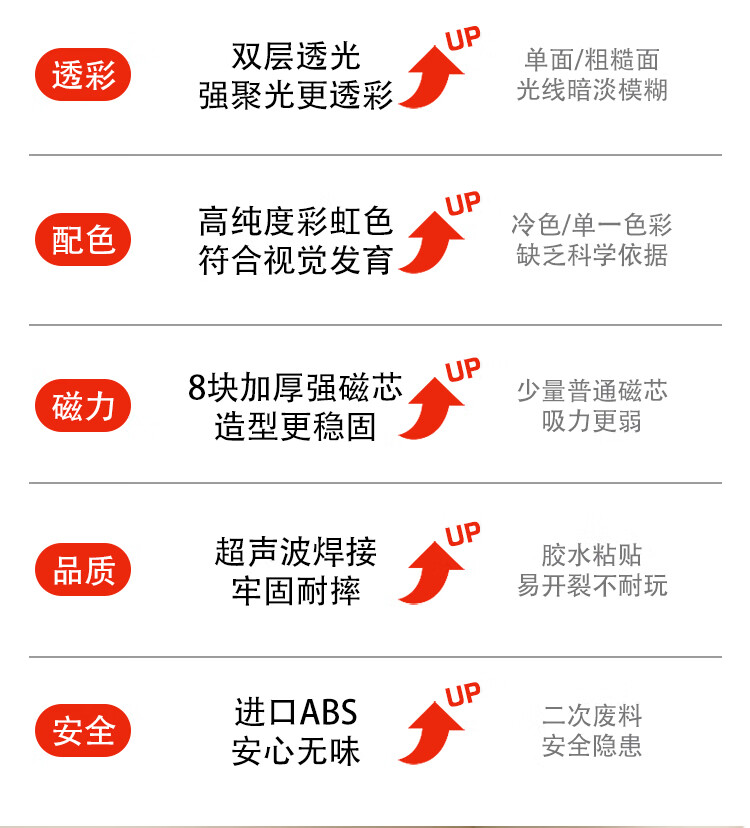 透彩

双层透光
强聚光更透彩

UP

单面/粗糙面
光线暗淡模糊

配色

高纯度彩虹色
符合视觉发育

UP

冷色/单一色彩
缺乏科学依据

磁力

8块加厚强磁芯
造型更稳固

UP

少量普通磁芯
吸力更弱

品质

超声波焊接
牢固耐摔

UP

胶水粘贴
易开裂不耐玩

安全

进口ABS
安心无味

UP

二次废料
安全隐患