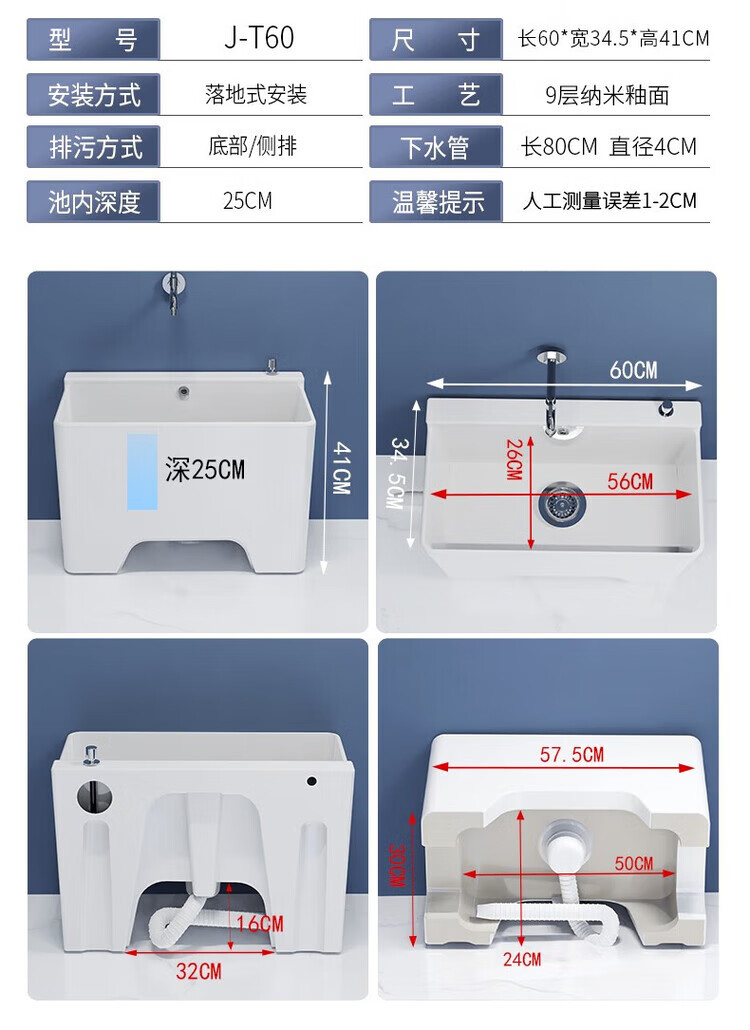 | 型　号 | J-T60 | 尺　寸 | 长60*宽34.5*高41CM |
|---|---|---|---|
| 安装方式 | 落地式安装 | 工　艺 | 9层纳米釉面 |
| 排污方式 | 底部/侧排 | 下水管 | 长80CM 直径4CM |
| 池内深度 | 25CM | 温馨提示 | 人工测量误差1-2CM |

深25CM
41CM

60CM
34.5CM
26CM
56CM

16CM
32CM

57.5CM
30CM
50CM
24CM