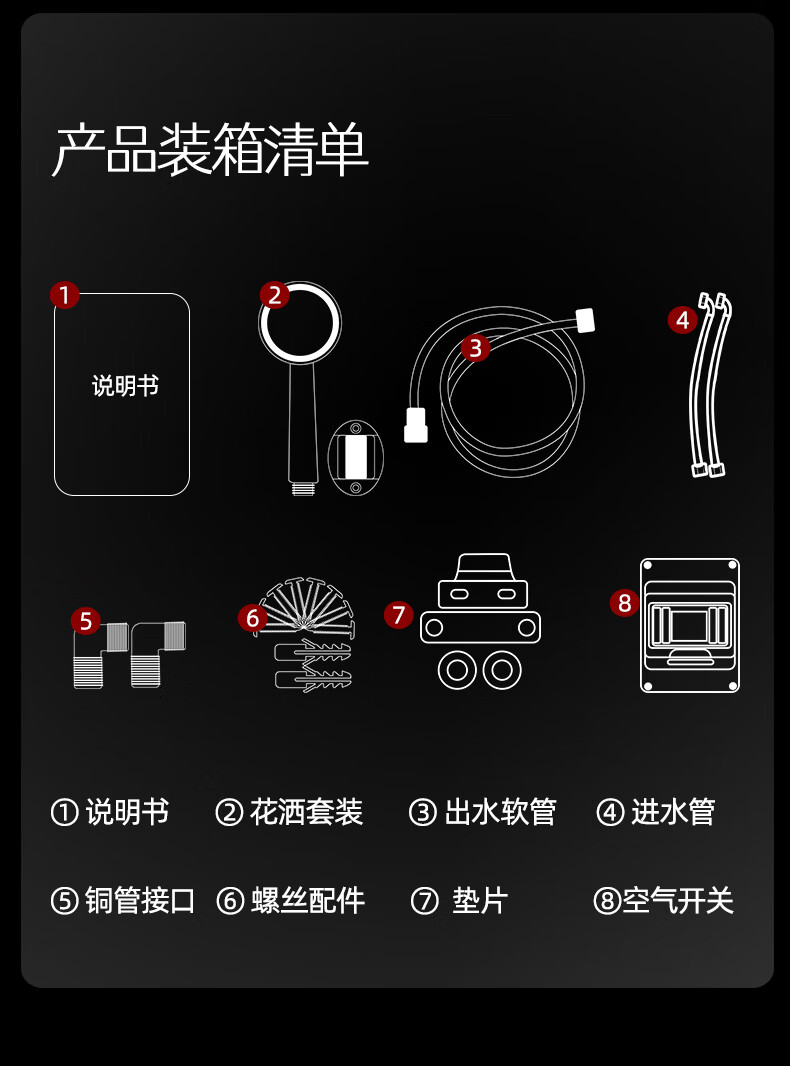 产品装箱清单

1

说明书

2

3

4

5

6

7

8

① 说明书 ② 花洒套装 ③ 出水软管 ④ 进水管

⑤ 铜管接口 ⑥ 螺丝配件 ⑦ 垫片 ⑧空气开关