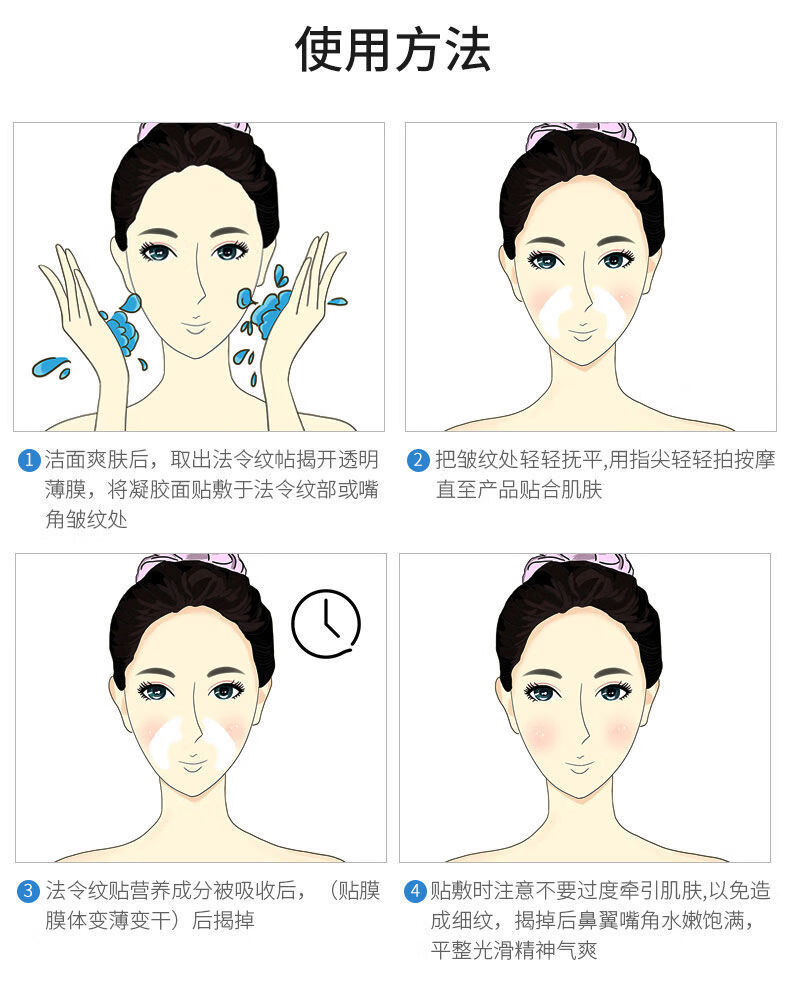 使用方法

1 洁面爽肤后，取出法令纹帖揭开透明薄膜，将凝胶面贴敷于法令纹部或嘴角皱纹处

2 把皱纹处轻轻抚平,用指尖轻轻拍按摩直至产品贴合肌肤

3 法令纹贴营养成分被吸收后，（贴膜膜体变薄变干）后揭掉

4 贴敷时注意不要过度牵引肌肤,以免造成细纹，揭掉后鼻翼嘴角水嫩饱满，平整光滑精神气爽