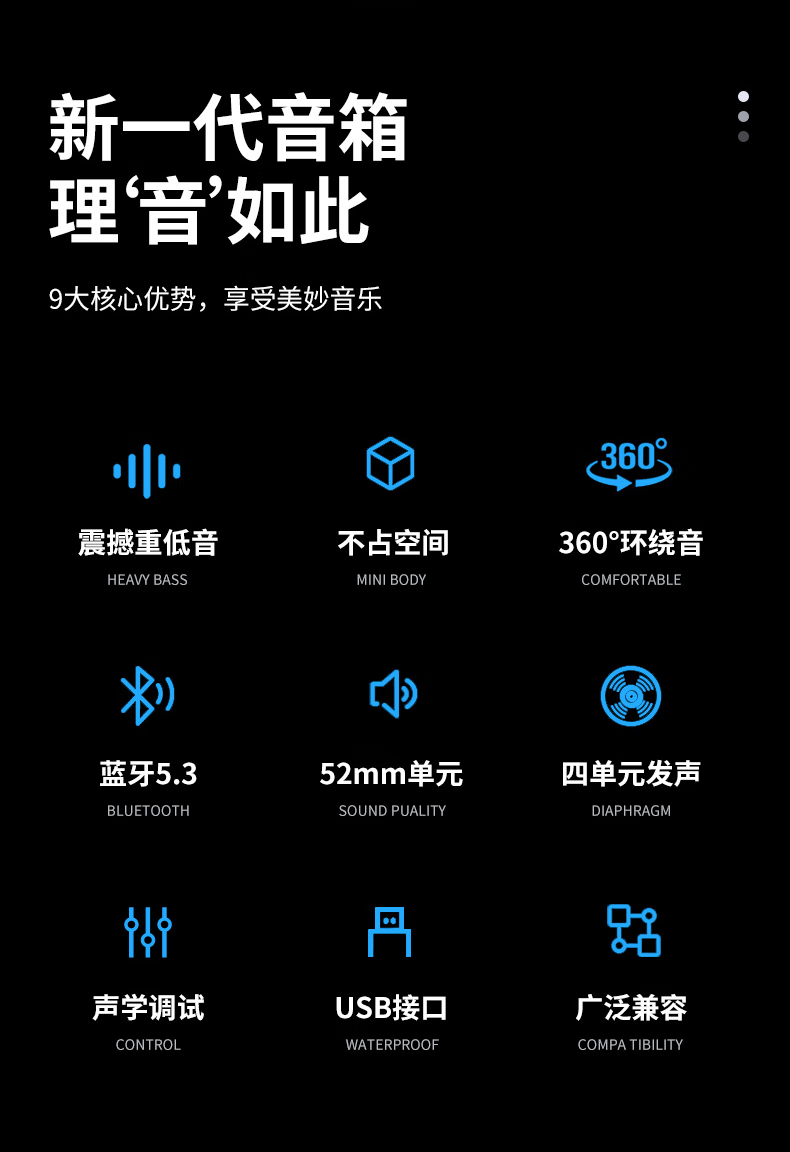 新一代音箱
理‘音’如此

9大核心优势，享受美妙音乐

360°

震撼重低音
HEAVY BASS

不占空间
MINI BODY

360°环绕音
COMFORTABLE

蓝牙5.3
BLUETOOTH

52mm单元
SOUND PUALITY

四单元发声
DIAPHRAGM

声学调试
CONTROL

USB接口
WATERPROOF

广泛兼容
COMPA TIBILITY