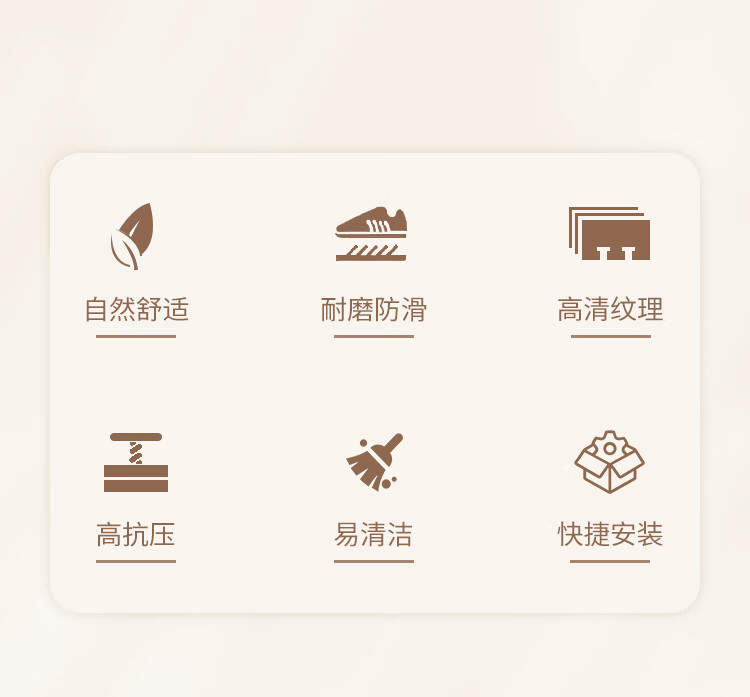 自然舒适

耐磨防滑

高清纹理

高抗压

易清洁

快捷安装