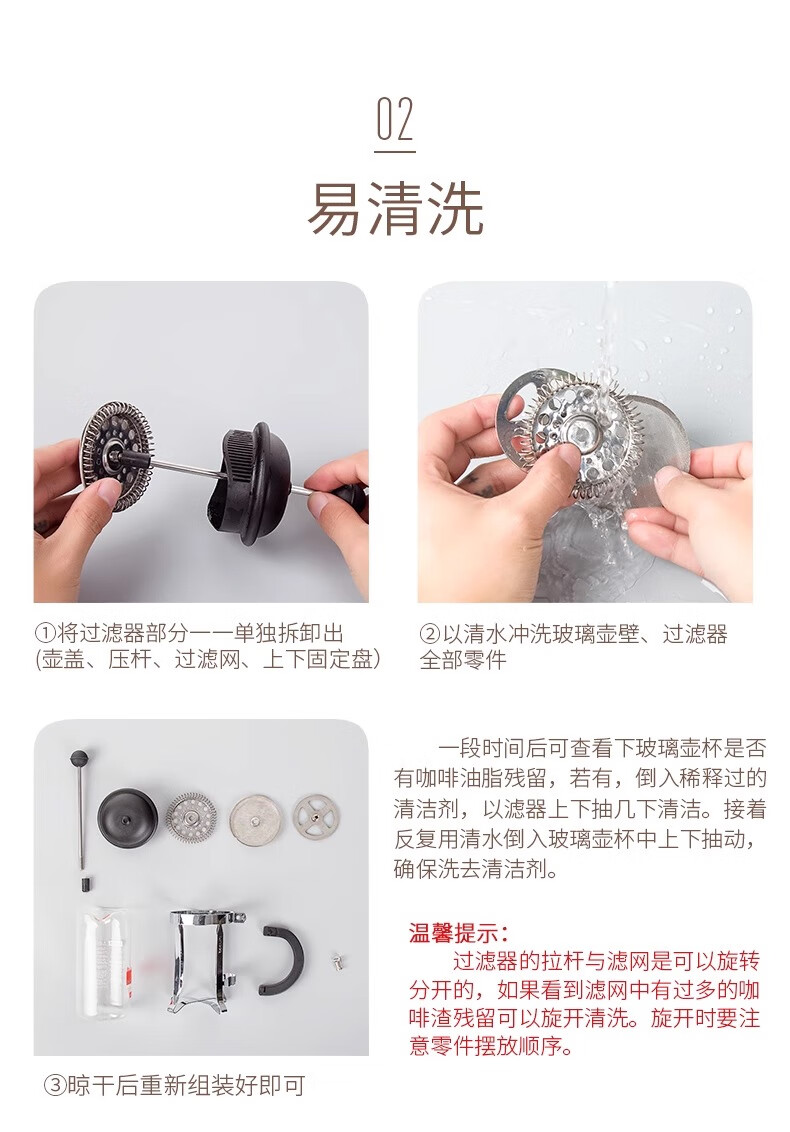 02

易清洗

①将过滤器部分一一单独拆卸出
(壶盖、压杆、过滤网、上下固定盘)

②以清水冲洗玻璃壶壁、过滤器全部零件

一段时间后可查看下玻璃壶杯是否有咖啡油脂残留，若有，倒入稀释过的清洁剂，以滤器上下抽几下清洁。接着反复用清水倒入玻璃壶杯中上下抽动，确保洗去清洁剂。

温馨提示：
过滤器的拉杆与滤网是可以旋转分开的，如果看到滤网中有过多的咖啡渣残留可以旋开清洗。旋开时要注意零件摆放顺序。

③晾干后重新组装好即可