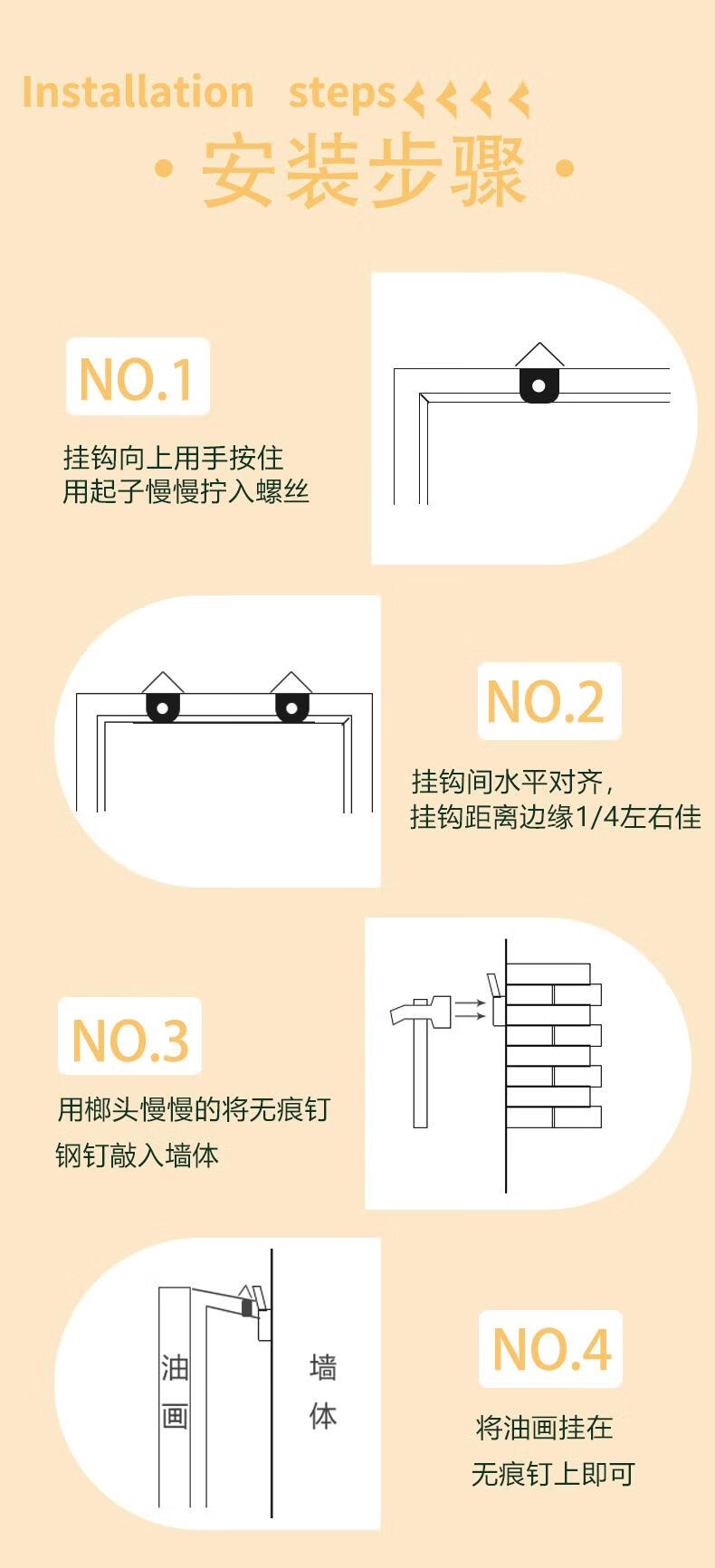 Installation steps

· 安装步骤 ·

NO.1

挂钩向上用手按住
用起子慢慢拧入螺丝

NO.2

挂钩间水平对齐，
挂钩距离边缘1/4左右佳

NO.3

用榔头慢慢的将无痕钉
钢钉敲入墙体

油画

墙体

NO.4

将油画挂在
无痕钉上即可