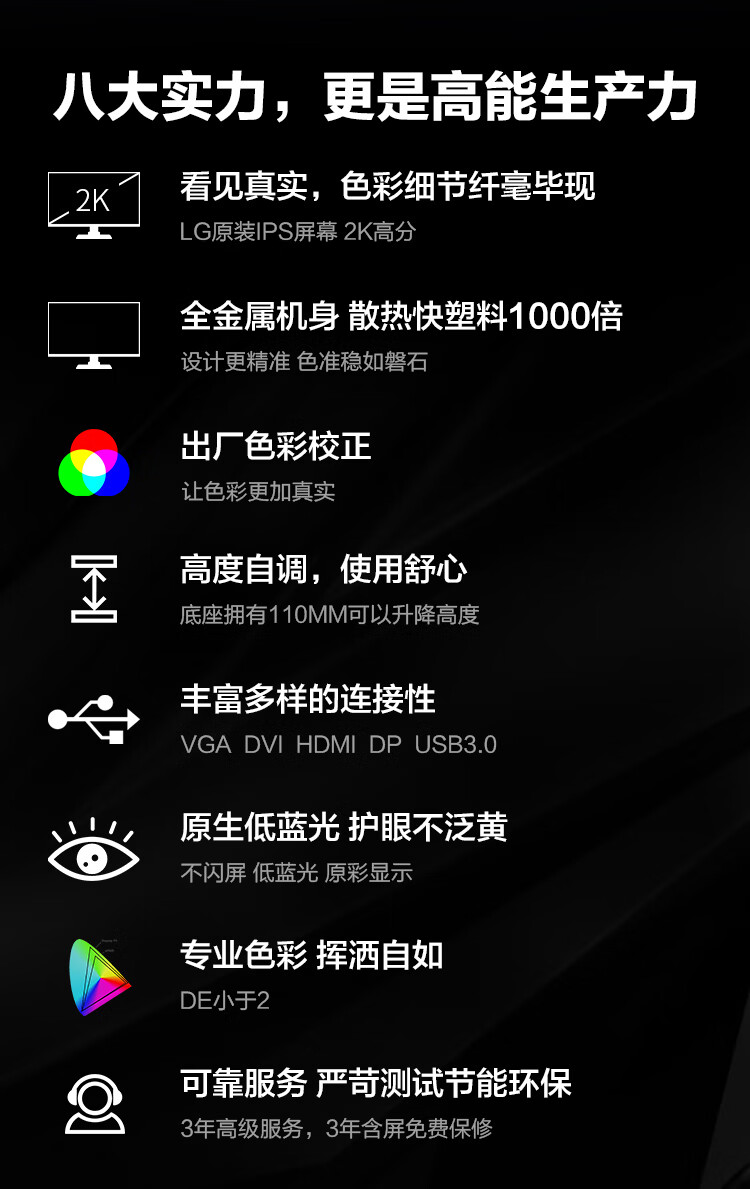 八大实力，更是高能生产力

2K

看见真实，色彩细节纤毫毕现

LG原装IPS屏幕 2K高分

全金属机身 散热快塑料1000倍

设计更精准 色准稳如磐石

出厂色彩校正

让色彩更加真实

高度自调，使用舒心

底座拥有110MM可以升降高度

丰富多样的连接性

VGA DVI HDMI DP USB3.0

原生低蓝光 护眼不泛黄

不闪屏 低蓝光 原彩显示

专业色彩 挥洒自如

DE小于2

可靠服务 严苛测试节能环保

3年高级服务，3年含屏免费保修