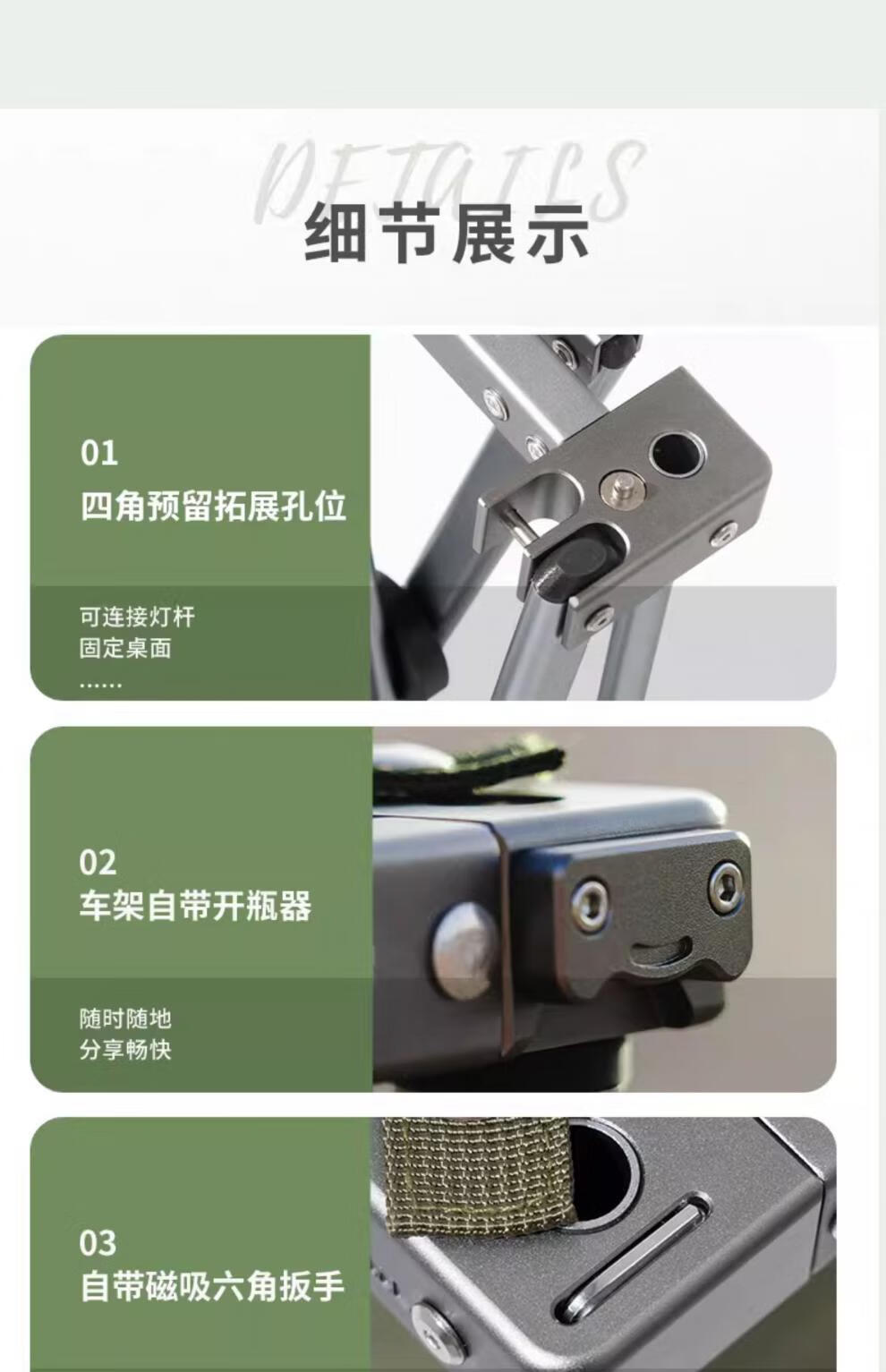 DETAILS
细节展示

01
四角预留拓展孔位

可连接灯杆
固定桌面
……

02
车架自带开瓶器

随时随地
分享畅快

03
自带磁吸六角扳手