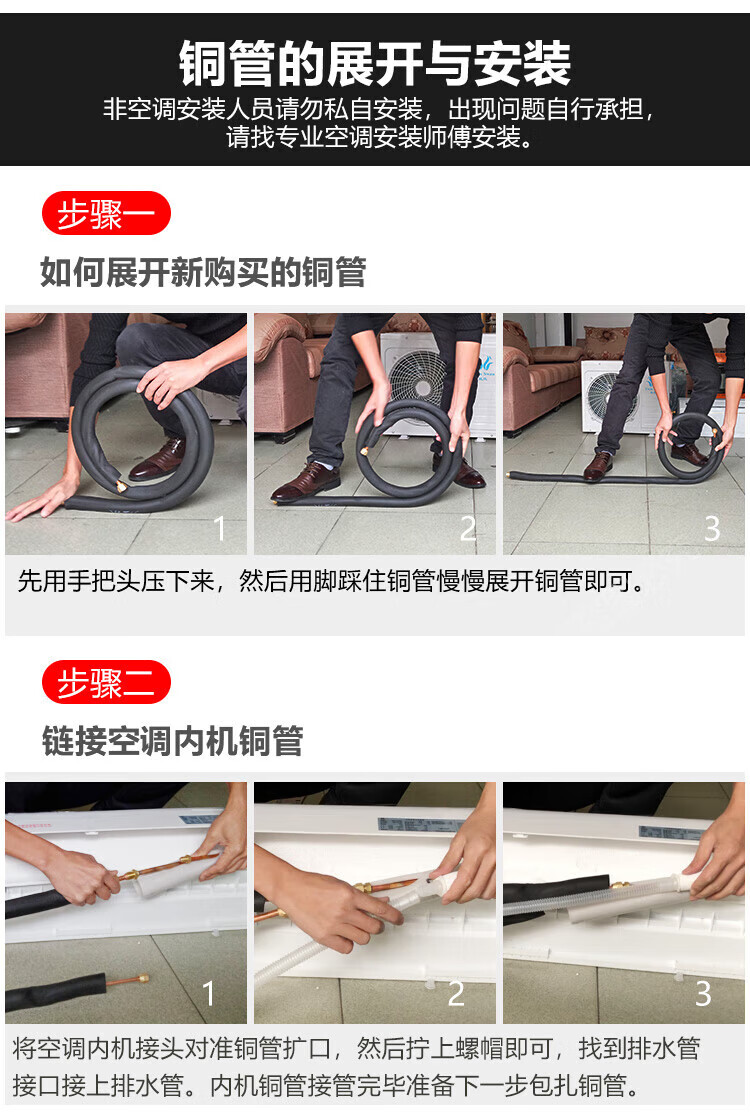 铜管的展开与安装

非空调安装人员请勿私自安装，出现问题自行承担，请找专业空调安装师傅安装。

步骤一

如何展开新购买的铜管

1

2

3

先用手把头压下来，然后用脚踩住铜管慢慢展开铜管即可。

步骤二

链接空调内机铜管

1

2

3

将空调内机接头对准铜管扩口，然后拧上螺帽即可，找到排水管接口接上排水管。内机铜管接管完毕准备下一步包扎铜管。