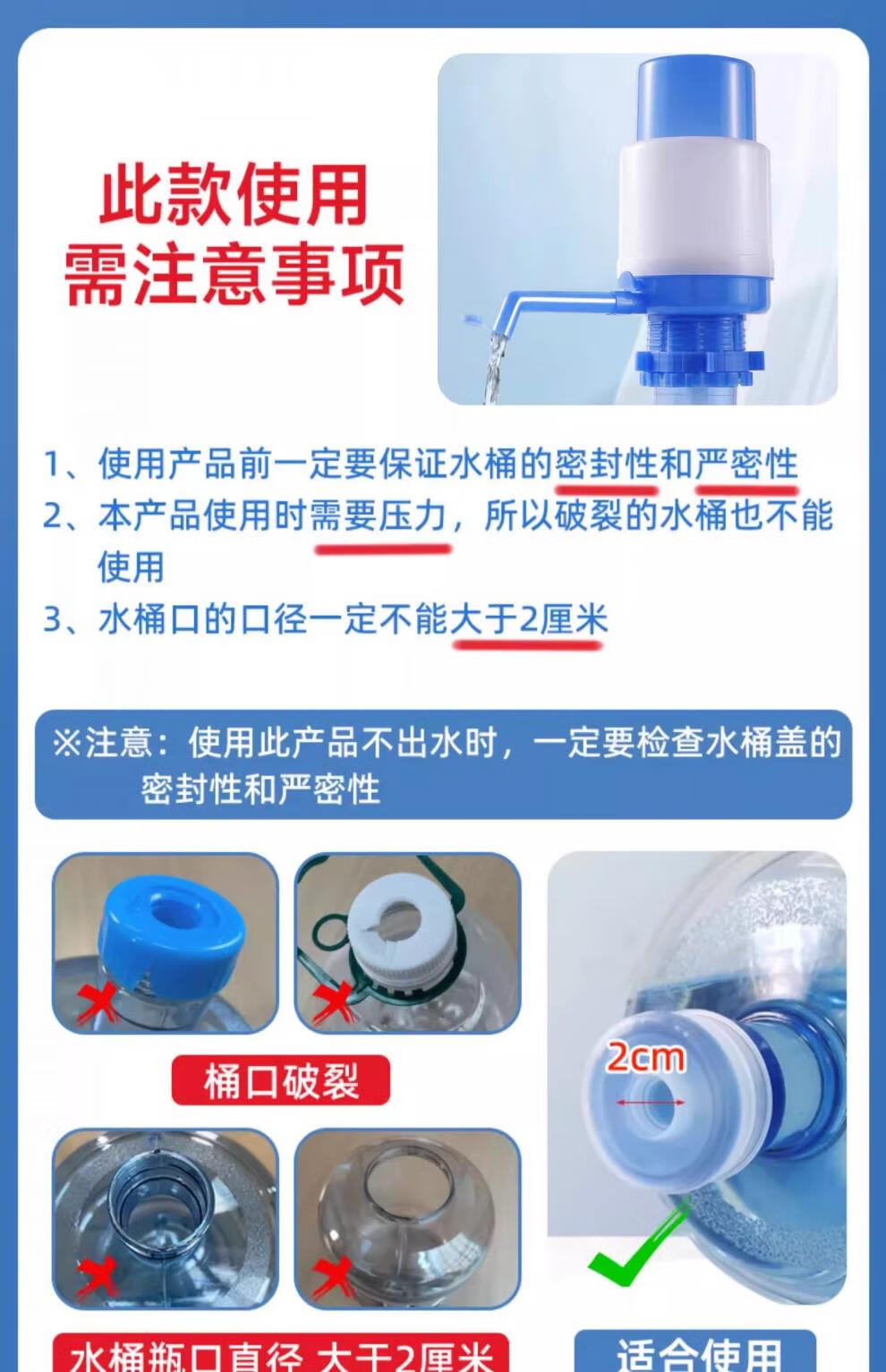 此款使用
需注意事项

1、使用产品前一定要保证水桶的密封性和严密性
2、本产品使用时需要压力，所以破裂的水桶也不能使用
3、水桶口的口径一定不能大于2厘米

※注意：使用此产品不出水时，一定要检查水桶盖的密封性和严密性

桶口破裂

2cm

水桶瓶口直径 大于2厘米

适合使用