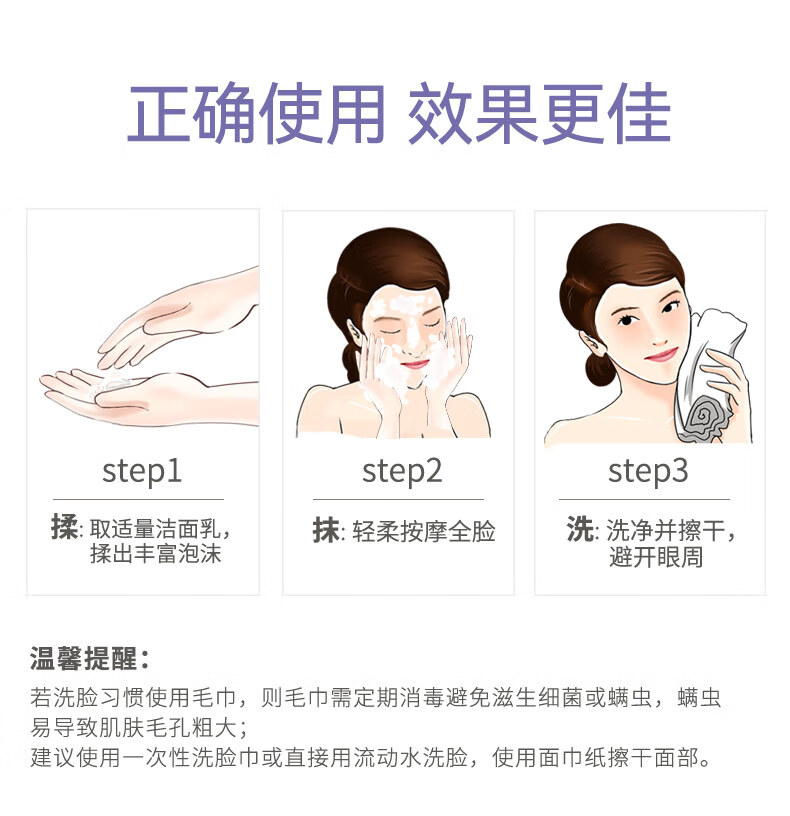 正确使用 效果更佳

step1

揉: 取适量洁面乳，揉出丰富泡沫

step2

抹: 轻柔按摩全脸

step3

洗: 洗净并擦干，避开眼周

温馨提醒：

若洗脸习惯使用毛巾，则毛巾需定期消毒避免滋生细菌或螨虫，螨虫易导致肌肤毛孔粗大；

建议使用一次性洗脸巾或直接用流动水洗脸，使用面巾纸擦干面部。