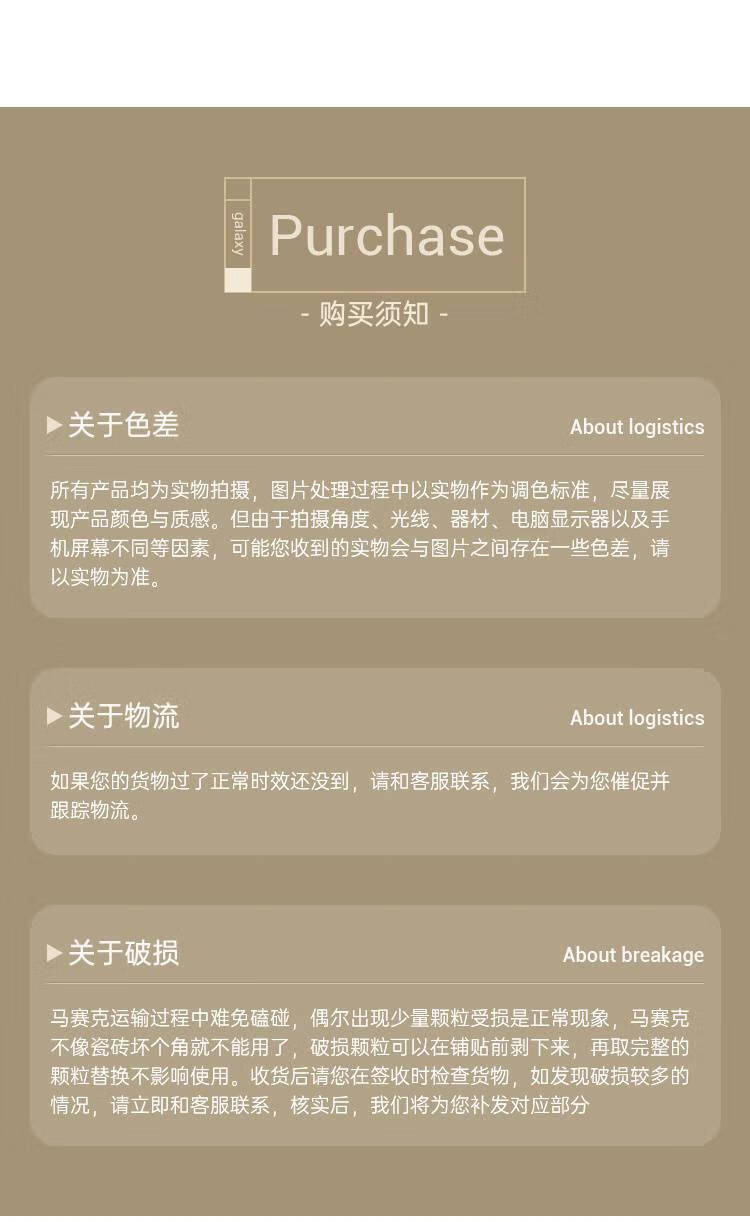 galaxy

Purchase

- 购买须知 -

▶关于色差

About logistics

所有产品均为实物拍摄，图片处理过程中以实物作为调色标准，尽量展现产品颜色与质感。但由于拍摄角度、光线、器材、电脑显示器以及手机屏幕不同等因素，可能您收到的实物会与图片之间存在一些色差，请以实物为准。

▶关于物流

About logistics

如果您的货物过了正常时效还没到，请和客服联系，我们会为您催促并跟踪物流。

▶关于破损

About breakage

马赛克运输过程中难免磕碰，偶尔出现少量颗粒受损是正常现象，马赛克不像瓷砖坏个角就不能用了，破损颗粒可以在铺贴前剥下来，再取完整的颗粒替换不影响使用。收货后请您在签收时检查货物，如发现破损较多的情况，请立即和客服联系，核实后，我们将为您补发对应部分