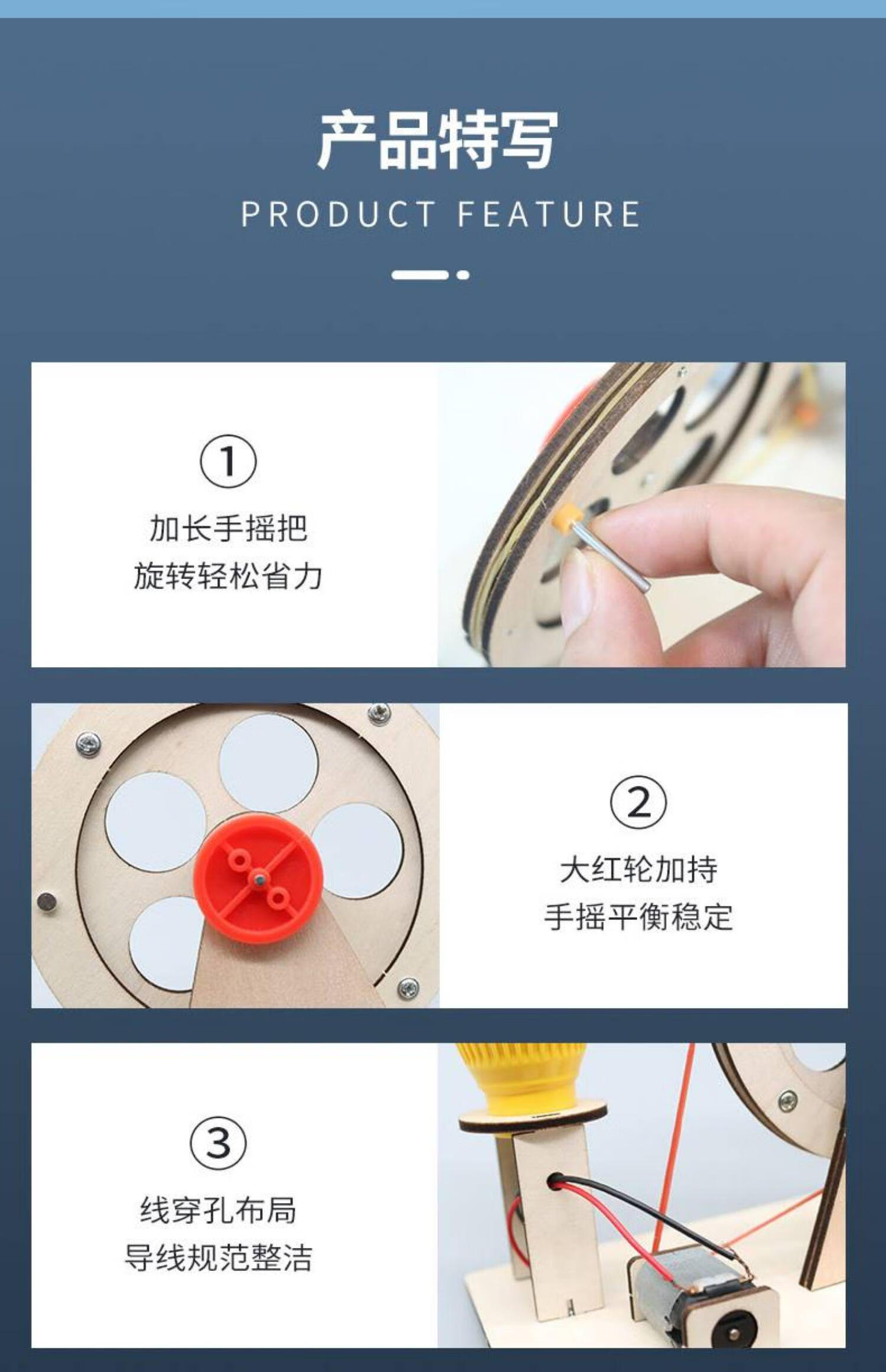 产品特写

PRODUCT FEATURE

①
加长手摇把
旋转轻松省力

②
大红轮加持
手摇平衡稳定

③
线穿孔布局
导线规范整洁