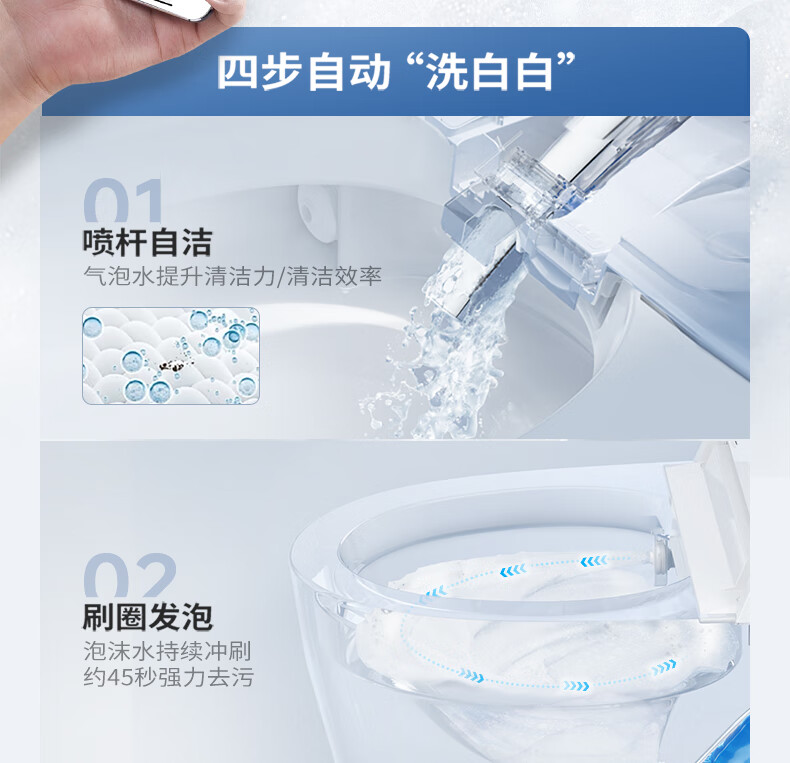 四步自动“洗白白”

01
喷杆自洁
气泡水提升清洁力/清洁效率

02
刷圈发泡
泡沫水持续冲刷
约45秒强力去污