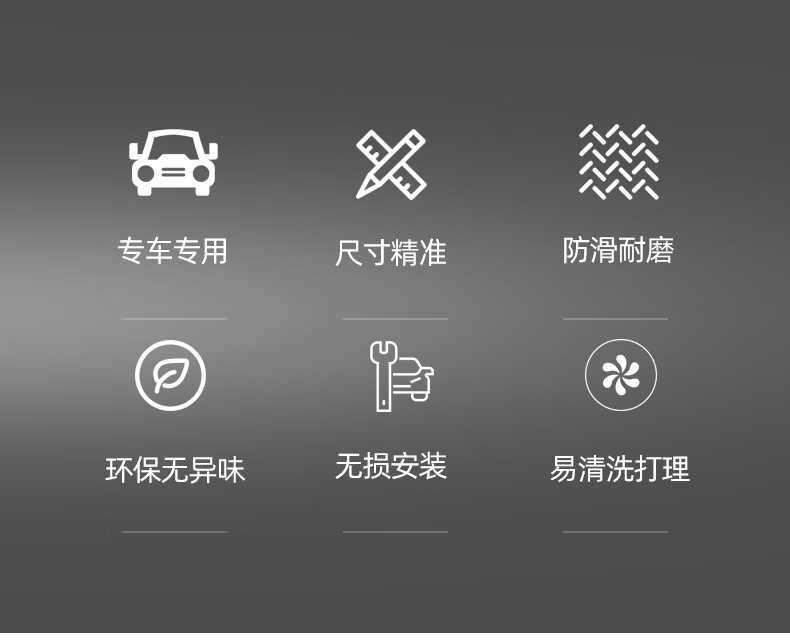 专车专用

尺寸精准

防滑耐磨

环保无异味

无损安装

易清洗打理